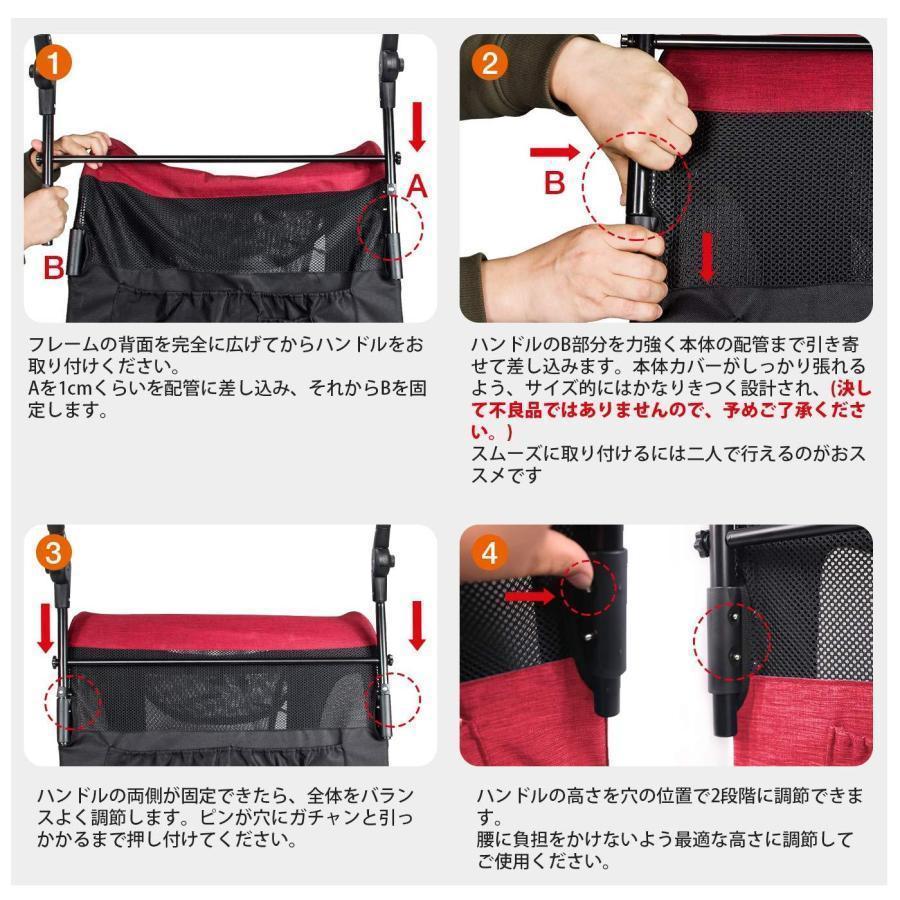 1

A

B

フレームの背面を完全に広げてからハンドルをお取り付けください。
Aを1cmくらいを配管に差し込み、それからBを固定します。

2

B

ハンドルのB部分を力強く本体の配管まで引き寄せて差し込みます。本体カバーがしっかり張れるよう、サイズ的にはかなりきつく設計され、(決して不良品ではありませんので、予めご了承ください。)
スムーズに取り付けるには二人で行えるのがおススメです

3

ハンドルの両側が固定できたら、全体をバランスよく調節します。ピンが穴にガチャンと引っかかるまで押し付けてください。

4

ハンドルの高さを穴の位置で2段階に調節できます。
腰に負担をかけないよう最適な高さに調節してご使用ください。