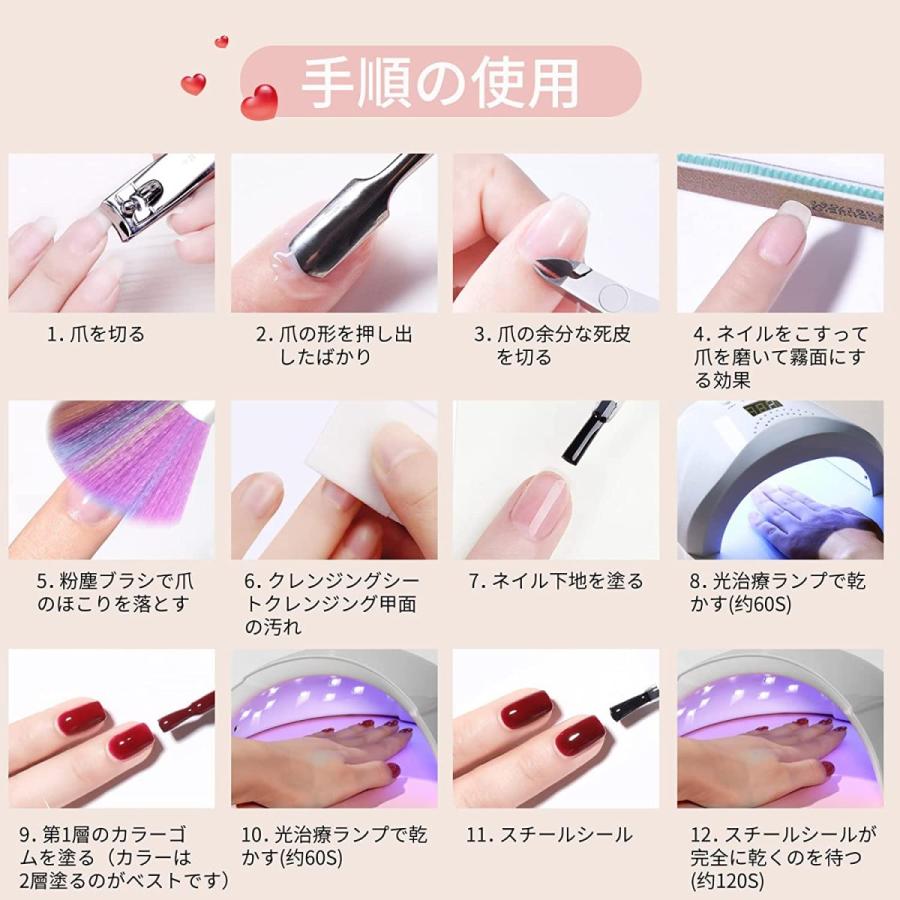 手順の使用

1. 爪を切る

2. 爪の形を押し出したばかり

3. 爪の余分な死皮を切る

4. ネイルをこすって爪を磨いて霧面にする効果

5. 粉塵ブラシで爪のほこりを落とす

6. クレンジングシートクレンジング甲面の汚れ

7. ネイル下地を塗る

8. 光治療ランプで乾かす(約60S)

9. 第1層のカラーゴムを塗る（カラーは2層塗るのがベストです）

10. 光治療ランプで乾かす(約60S)

11. スチールシール

12. スチールシールが完全に乾くのを待つ(約120S)