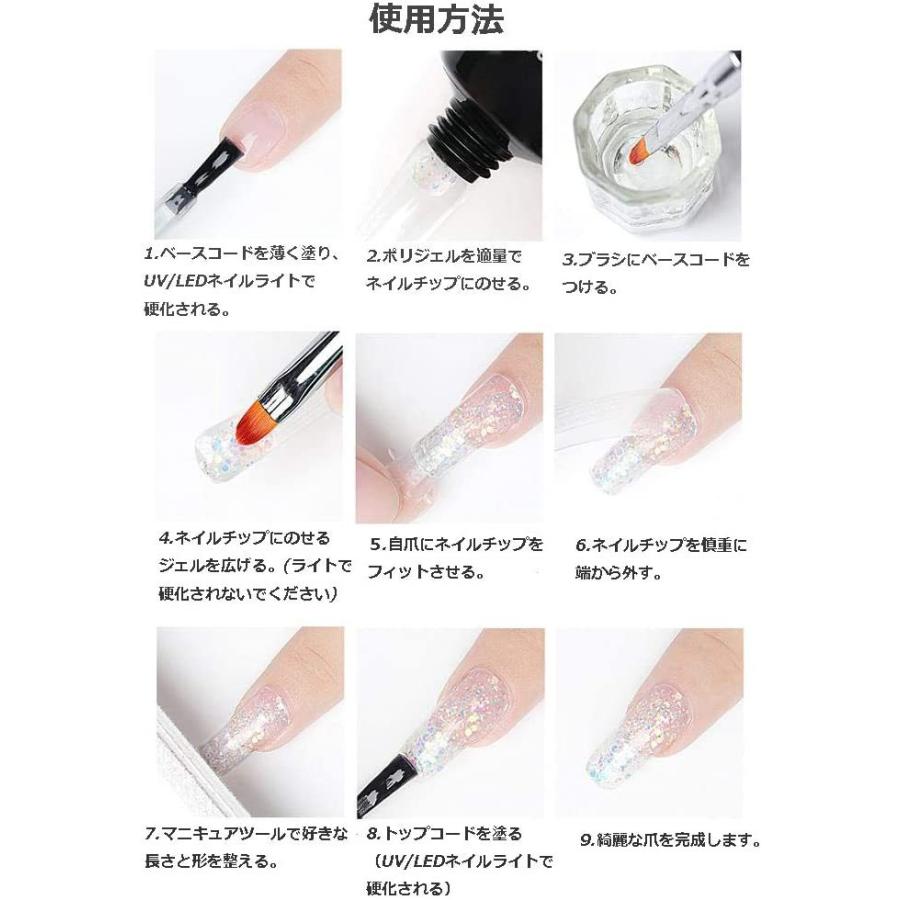 使用方法

1.ベースコードを薄く塗り、UV/LEDネイルライトで硬化される。

2.ポリジェルを適量でネイルチップにのせる。

3.ブラシにベースコードをつける。

4.ネイルチップにのせるジェルを広げる。（ライトで硬化されないでください）

5.自爪にネイルチップをフィットさせる。

6.ネイルチップを慎重に端から外す。

7.マニキュアツールで好きな長さと形を整える。

8.トップコードを塗る（UV/LEDネイルライトで硬化される）

9.綺麗な爪を完成します。