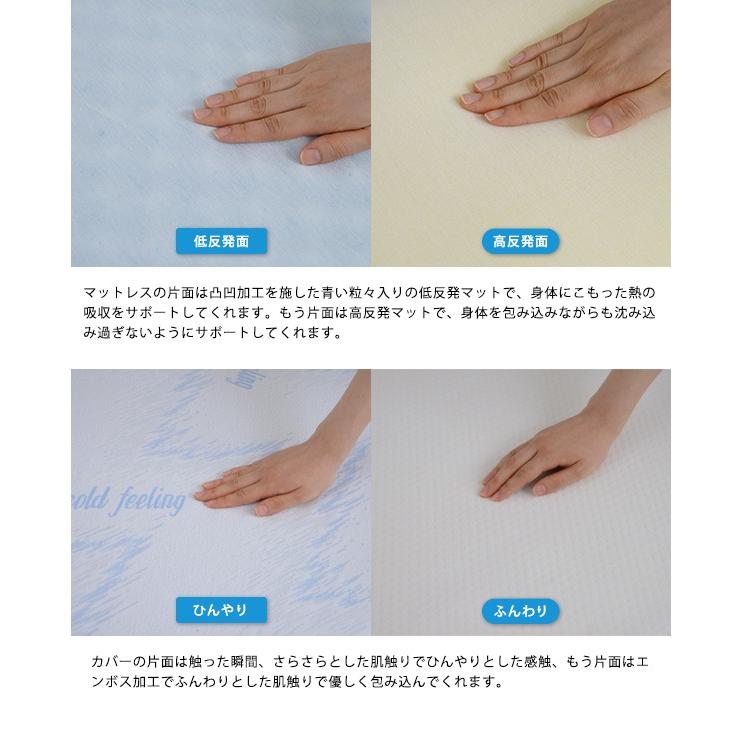 低反発面

高反発面

マットレスの片面は凸凹加工を施した青い粒々入りの低反発マットで、身体にこもった熱の吸収をサポートしてくれます。もう片面は高反発マットで、身体を包み込みながらも沈み込み過ぎないようにサポートしてくれます。

cold feeling

ひんやり

ふんわり

カバーの片面は触った瞬間、さらさらとした肌触りでひんやりとした感触、もう片面はエンボス加工でふんわりとした肌触りで優しく包み込んでくれます。