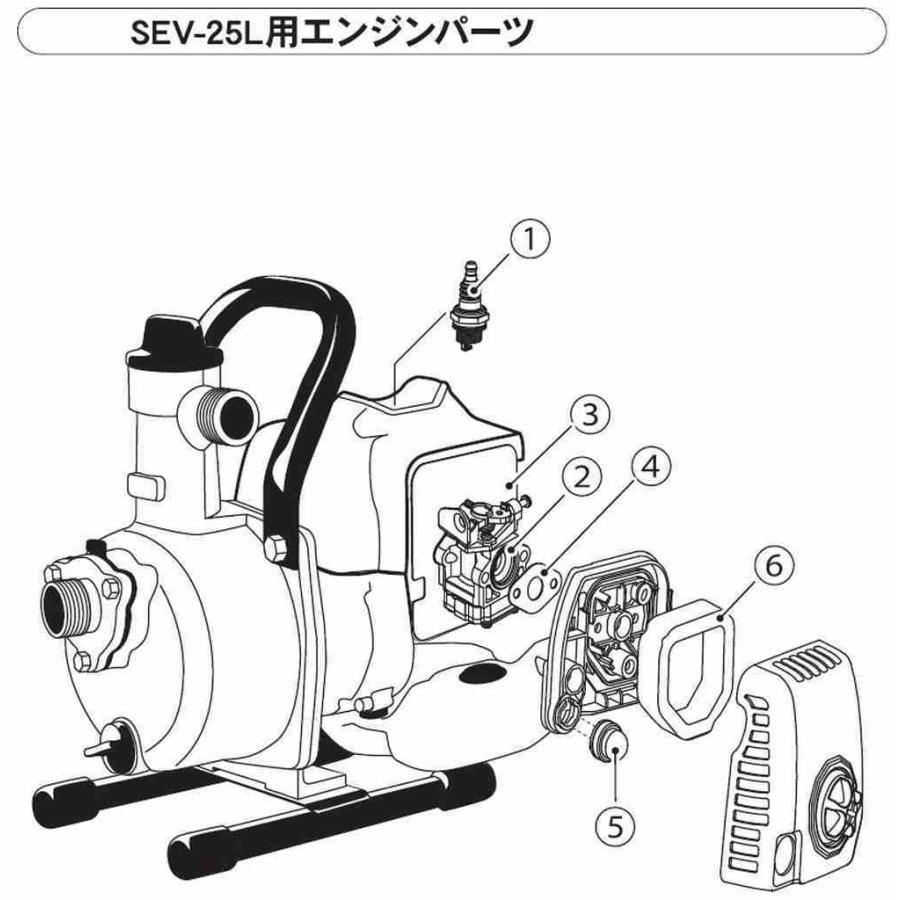 SEV-25L用エンジンパーツ

1
3
2
4
6
5