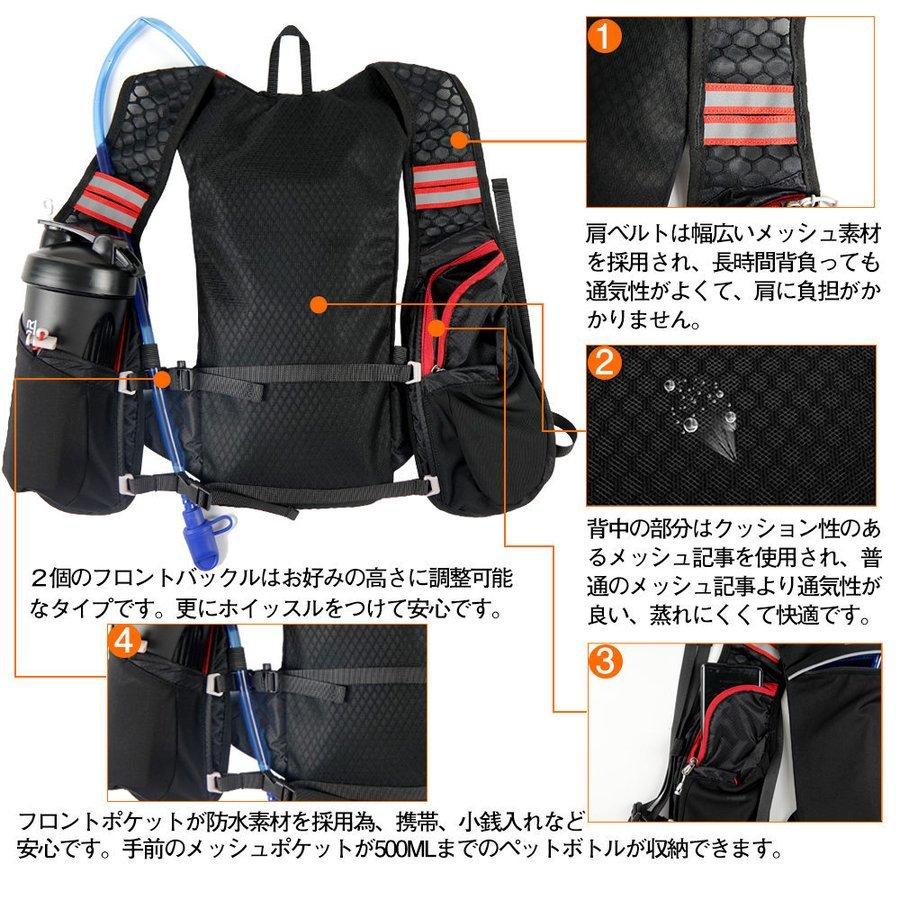 1

肩ベルトは幅広いメッシュ素材を採用され、長時間背負っても通気性がよくて、肩に負担がかかりません。

2

背中の部分はクッション性のあるメッシュ記事を使用され、普通のメッシュ記事より通気性が良い、蒸れにくくて快適です。

２個のフロントバックルはお好みの高さに調整可能なタイプです。更にホイッスルをつけて安心です。

4

3

フロントポケットが防水素材を採用為、携帯、小銭入れなど安心です。手前のメッシュポケットが500MLまでのペットボトルが収納できます。