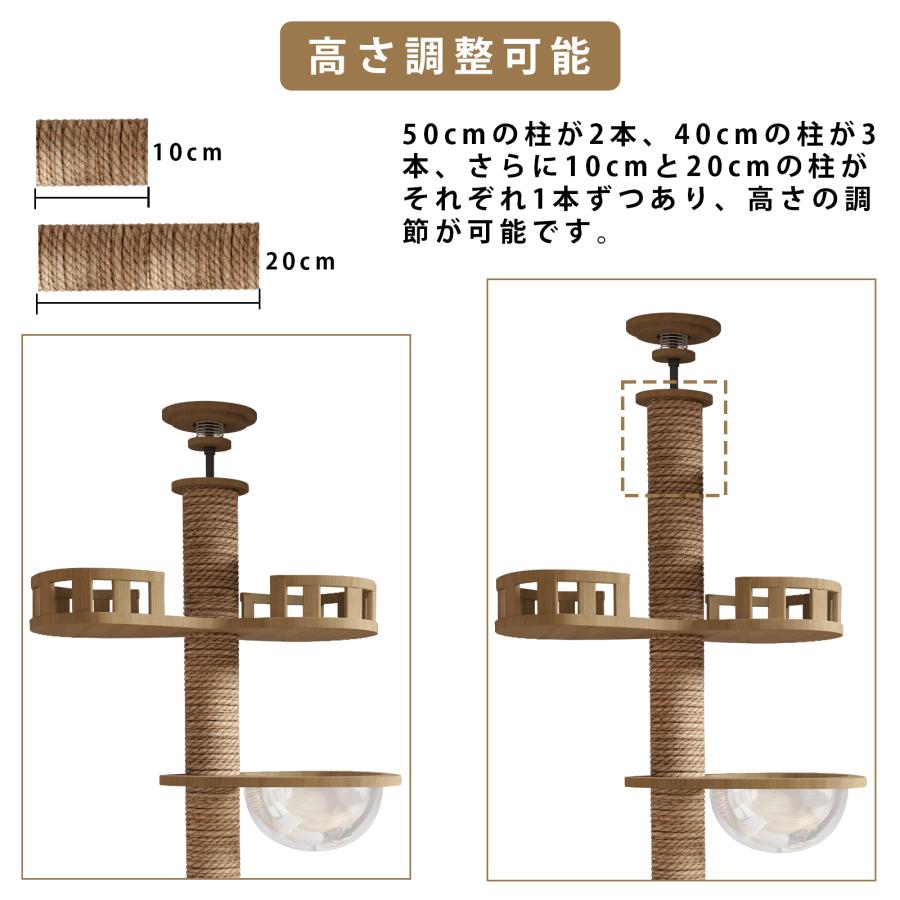 高さ調整可能

10cm

20cm

50cmの柱が2本、40cmの柱が3本、さらに10cmと20cmの柱がそれぞれ1本ずつあり、高さの調節が可能です。