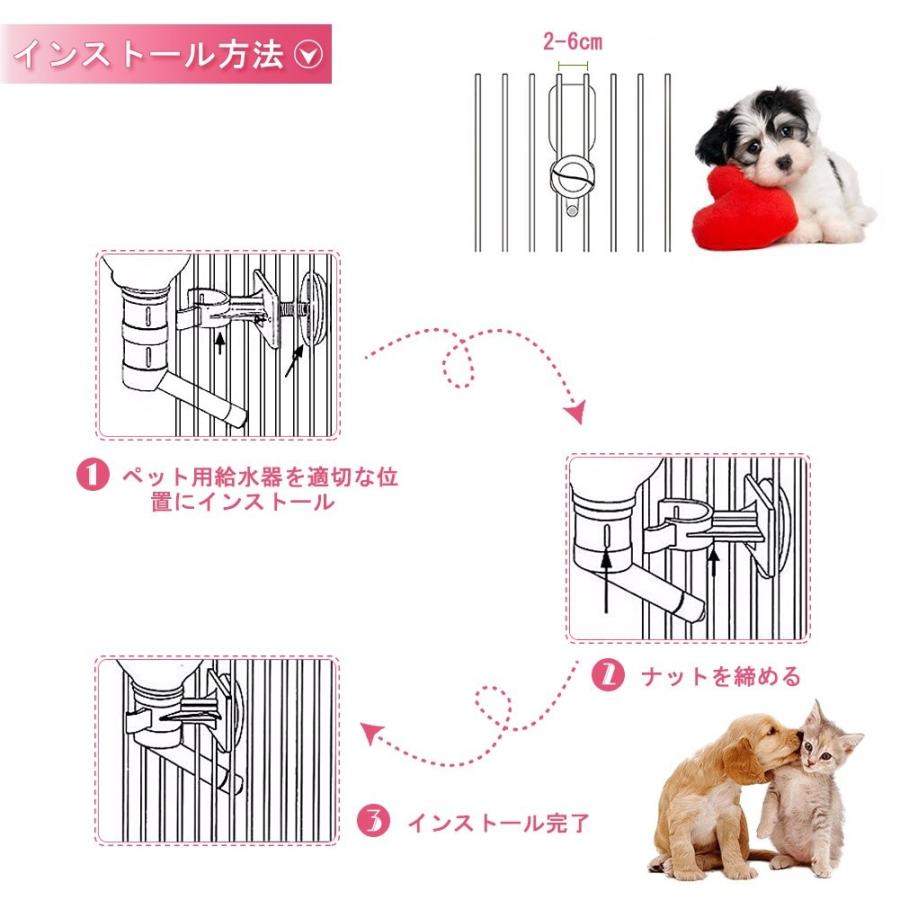 インストール方法

2-6cm

1 ペット用給水器を適切な位置にインストール

2 ナットを締める

3 インストール完了