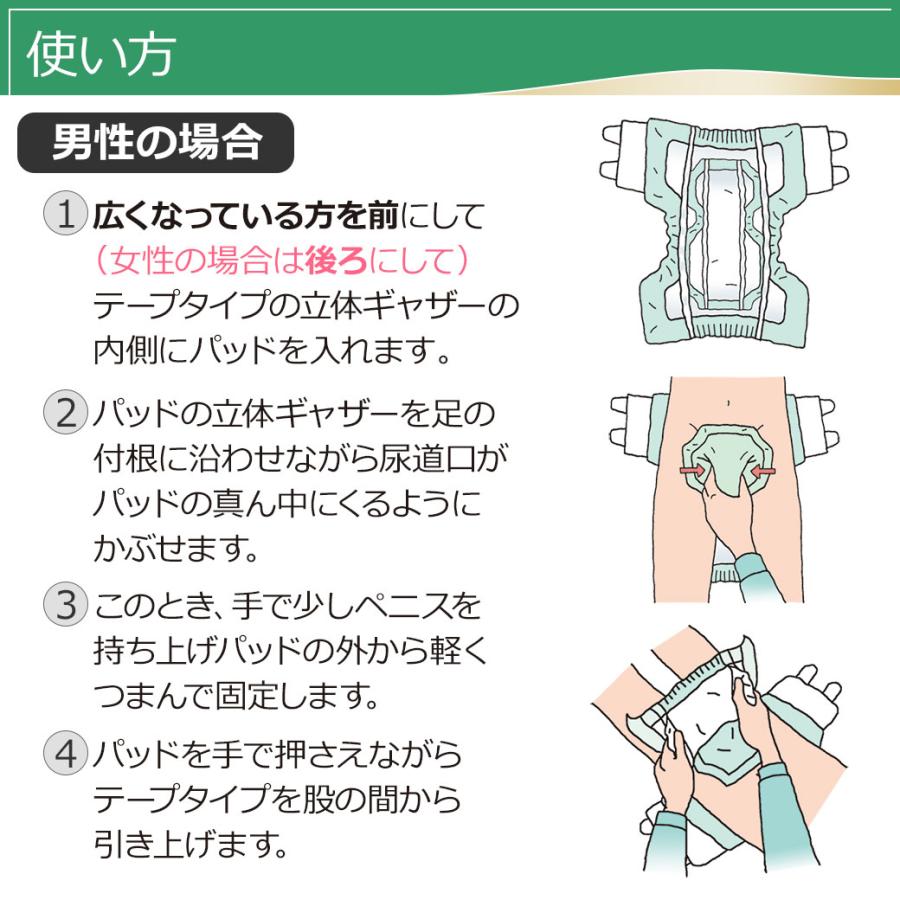 使い方

男性の場合

1 広くなっている方を前にして（女性の場合は後ろにして）テープタイプの立体ギャザーの内側にパッドを入れます。

2 パッドの立体ギャザーを足の付根に沿わせながら尿道口がパッドの真ん中にくるようにかぶせます。

3 このとき、手で少しペニスを持ち上げパッドの外から軽くつまんで固定します。

4 パッドを手で押さえながらテープタイプを股の間から引き上げます。