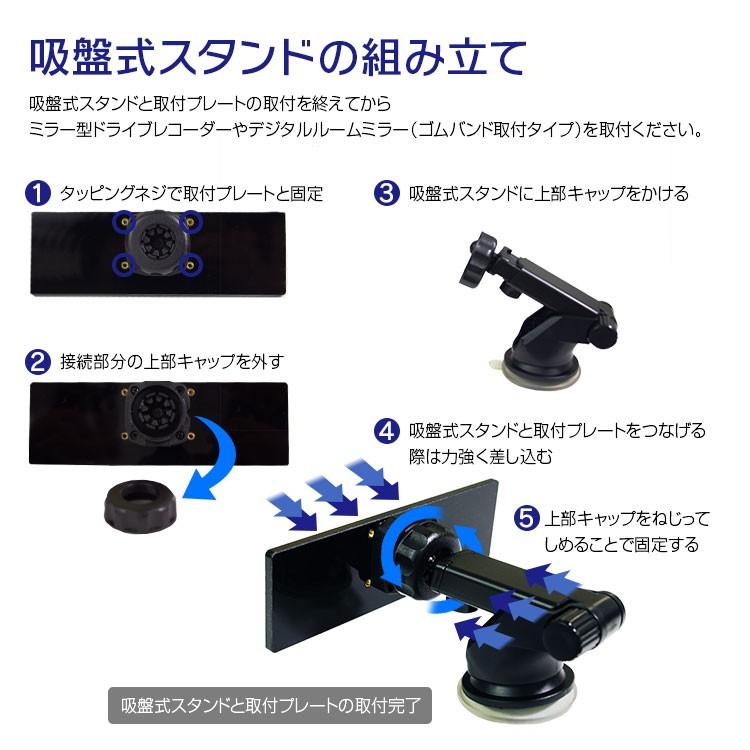 吸盤式スタンドの組み立て

吸盤式スタンドと取付プレートの取付を終えてから
ミラー型ドライブレコーダーやデジタルルームミラー（ゴムバンド取付タイプ）を取付ください。

1 タッピングネジで取付プレートと固定

2 接続部分の上部キャップを外す

3 吸盤式スタンドに上部キャップをかける

4 吸盤式スタンドと取付プレートをつなげる際は力強く差し込む

5 上部キャップをねじってしめることで固定する

吸盤式スタンドと取付プレートの取付完了