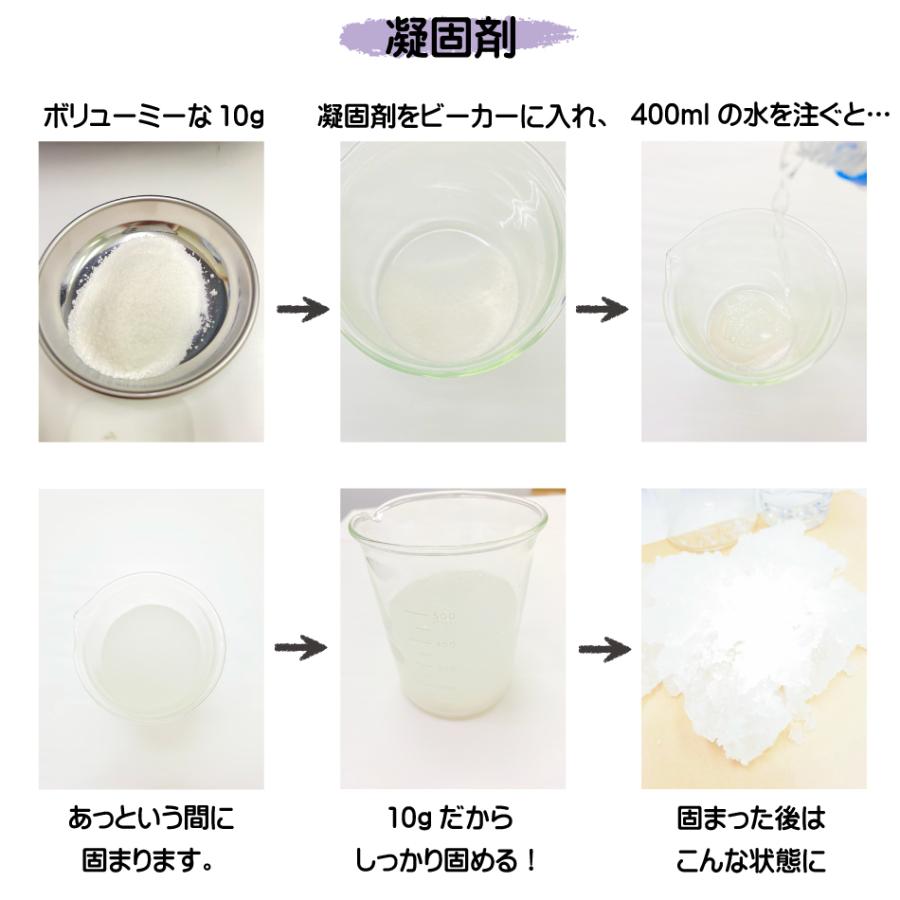 凝固剤

ボリューミーな 10g

凝固剤をビーカーに入れ、

400ml の水を注ぐと…

あっという間に
固まります。

10g だから
しっかり固める！

固まった後は
こんな状態に