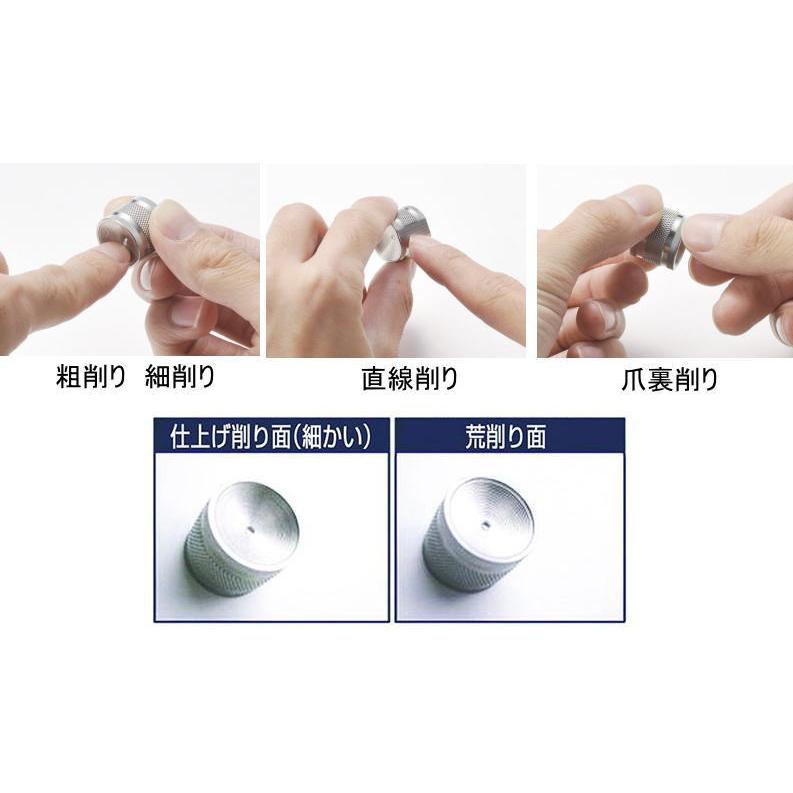 粗削り　細削り

直線削り

爪裏削り

仕上げ削り面(細かい)

荒削り面