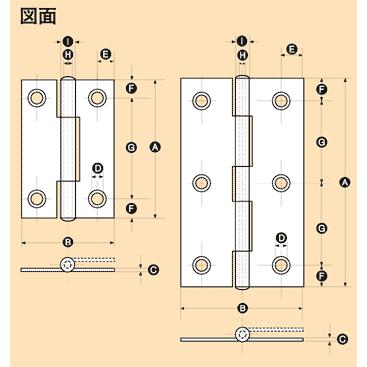 図面

I
H
E
F
G
A
D
F
B
C

I
H
E
F
G
A
G
D
F
B
C