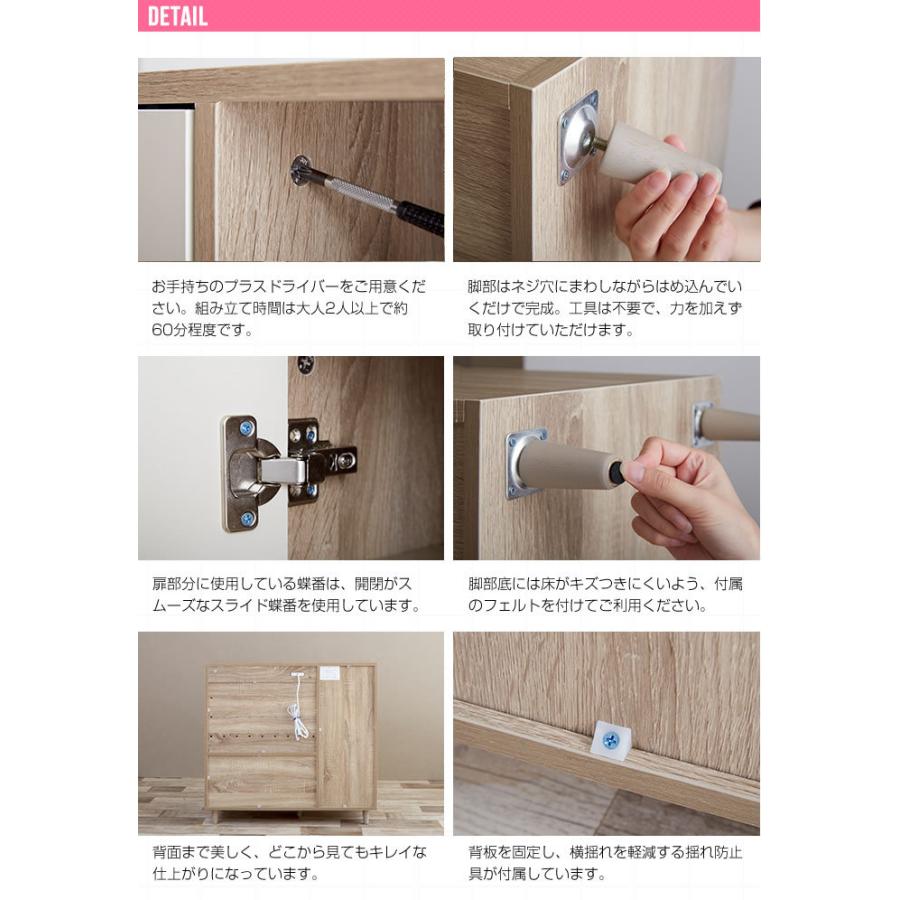 DETAIL

お手持ちのプラスドライバーをご用意ください。組み立て時間は大人2人以上で約60分程度です。

脚部はネジ穴にまわしながらはめ込んでいくだけで完成。工具は不要で、力を加えず取り付けていただけます。

扉部分に使用している蝶番は、開閉がスムーズなスライド蝶番を使用しています。

脚部底には床がキズつきにくいよう、付属のフェルトを付けてご利用ください。

背面まで美しく、どこから見てもキレイな仕上がりになっています。

背板を固定し、横揺れを軽減する揺れ防止具が付属しています。