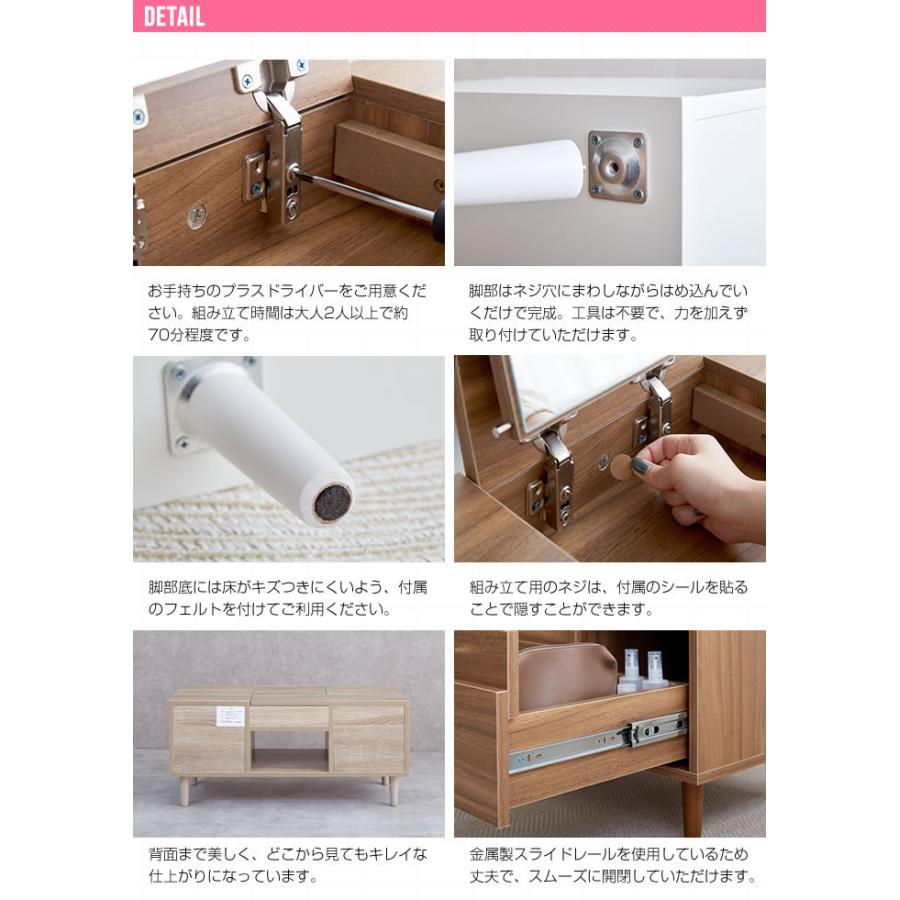 DETAIL

お手持ちのプラスドライバーをご用意ください。組み立て時間は大人2人以上で約70分程度です。

脚部はネジ穴にまわしながらはめ込んでいくだけで完成。工具は不要で、力を加えず取り付けていただけます。

脚部底には床がキズつきにくいよう、付属のフェルトを付けてご利用ください。

組み立て用のネジは、付属のシールを貼ることで隠すことができます。

背面まで美しく、どこから見てもキレイな仕上がりになっています。

金属製スライドレールを使用しているため丈夫で、スムーズに開閉していただけます。