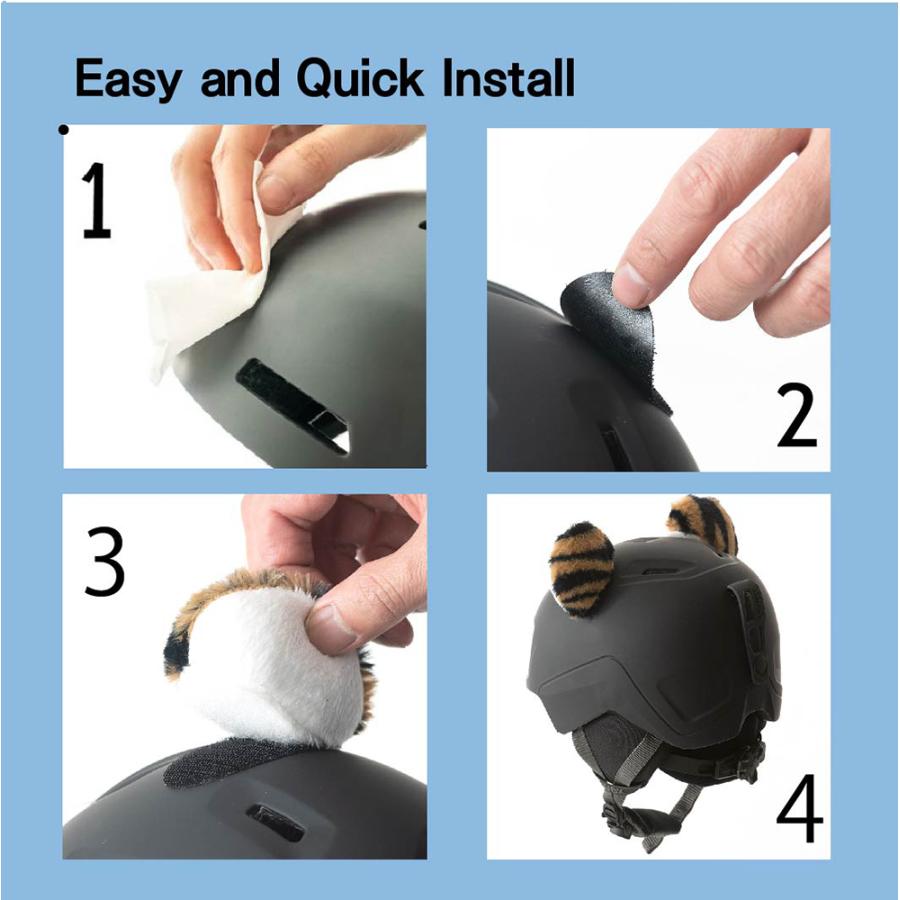 Easy and Quick Install

1

2

3

4