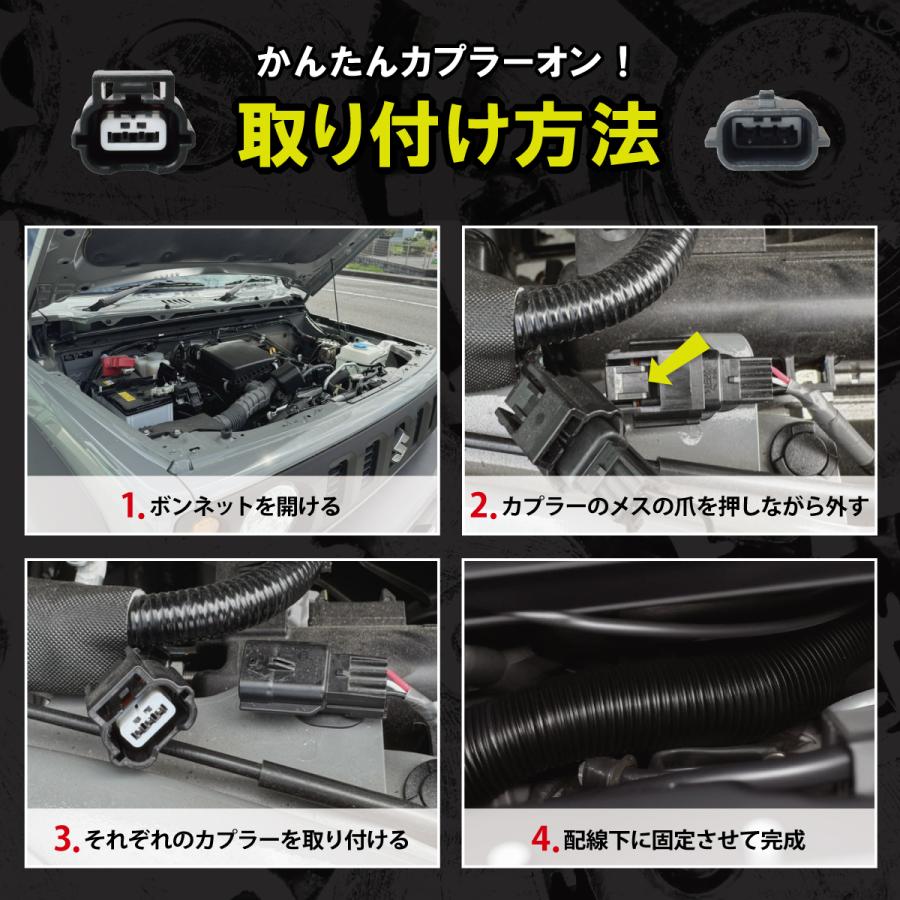 かんたんカプラーオン！

取り付け方法

1. ボンネットを開ける

2. カプラーのメスの爪を押しながら外す

3. それぞれのカプラーを取り付ける

4. 配線下に固定させて完成