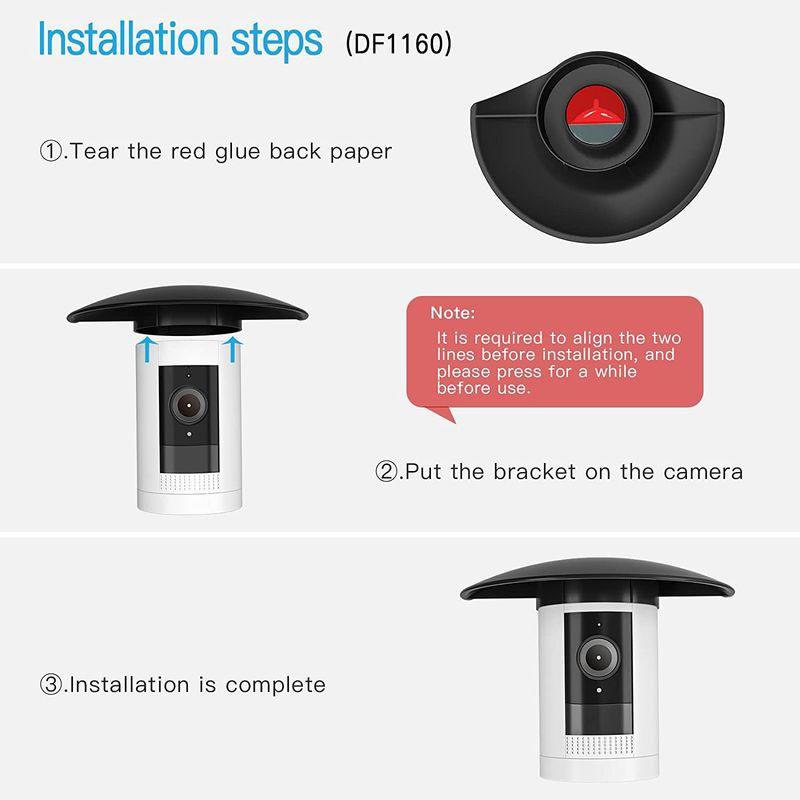 Installation steps (DF1160)

①.Tear the red glue back paper

Note:
It is required to align the two lines before installation, and please press for a while before use.

②.Put the bracket on the camera

③.Installation is complete