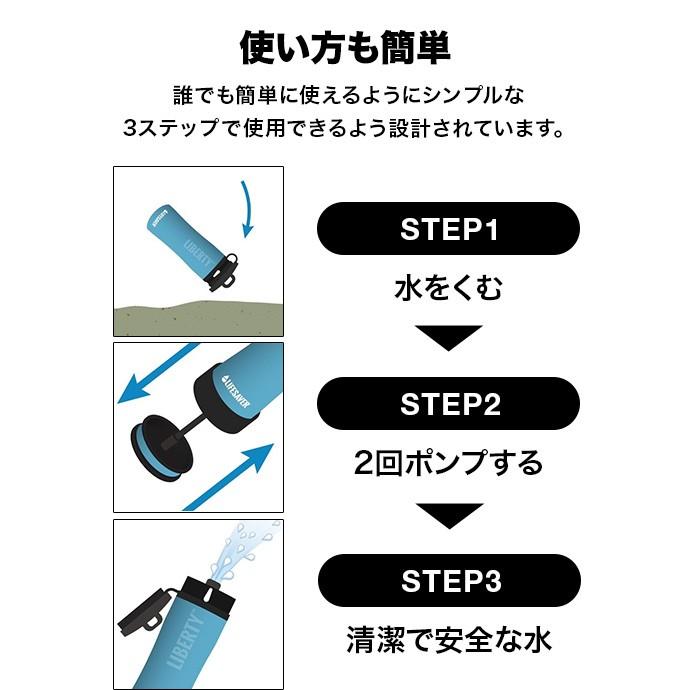 使い方も簡単

誰でも簡単に使えるようにシンプルな
3ステップで使用できるよう設計されています。

LIFESAVER
LIBERTY

STEP1

水をくむ

LIFESAVER

STEP2

2回ポンプする

LIBERTY

STEP3

清潔で安全な水