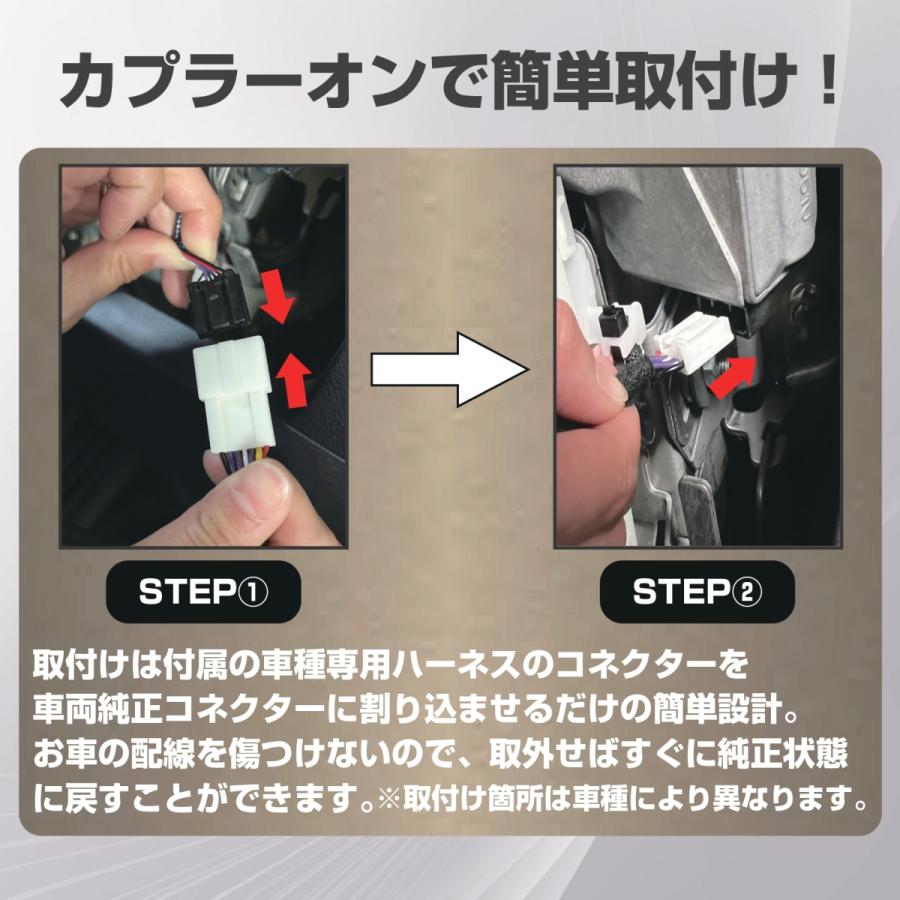 カプラーオンで簡単取付け！

STEP①

STEP②

取付けは付属の車種専用ハーネスのコネクターを車両純正コネクターに割り込ませるだけの簡単設計。お車の配線を傷つけないので、取外せばすぐに純正状態に戻すことができます。※取付け箇所は車種により異なります。