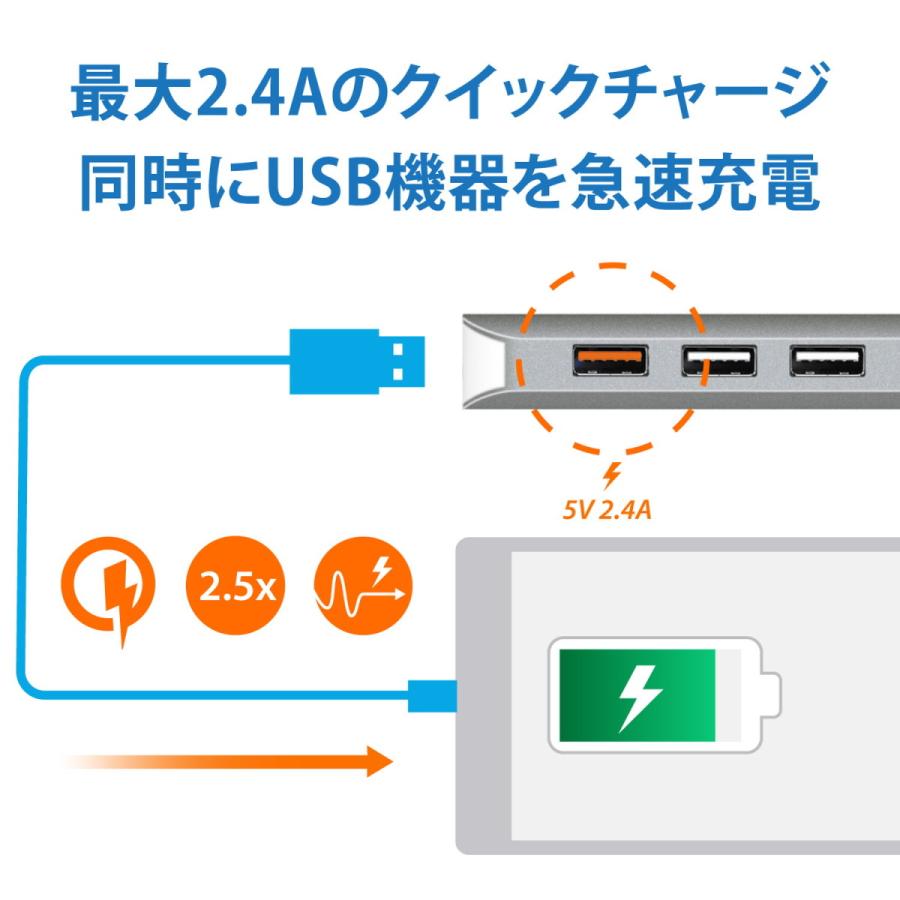 最大2.4Aのクイックチャージ
同時にUSB機器を急速充電

5V 2.4A

2.5x