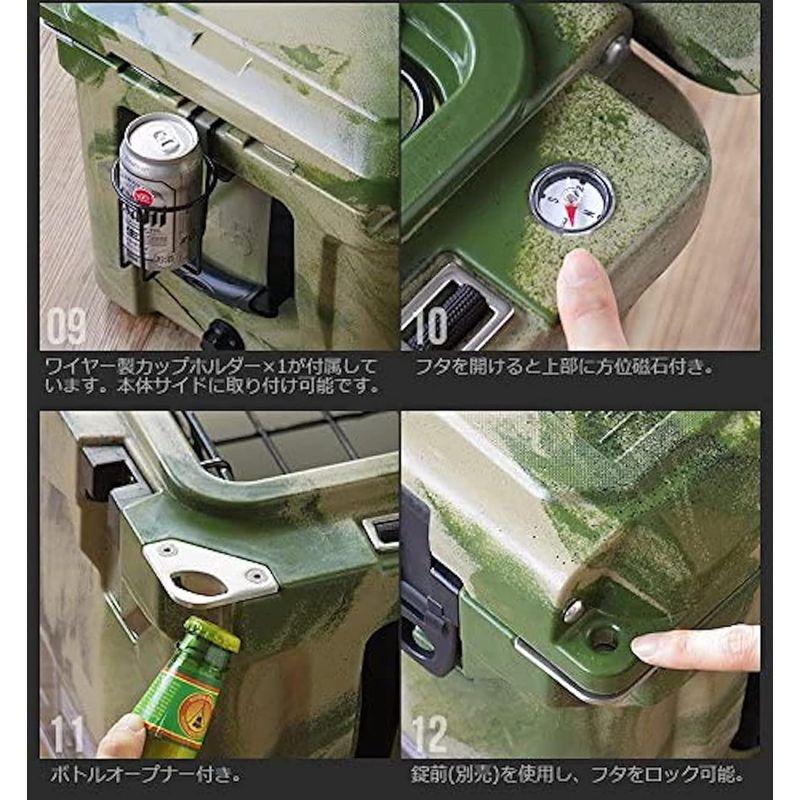 09

ワイヤー製カップホルダー×1が付属しています。本体サイドに取り付け可能です。

10

フタを開けると上部に方位磁石付き。

11

ボトルオープナー付き。

12

錠前(別売)を使用し、フタをロック可能。