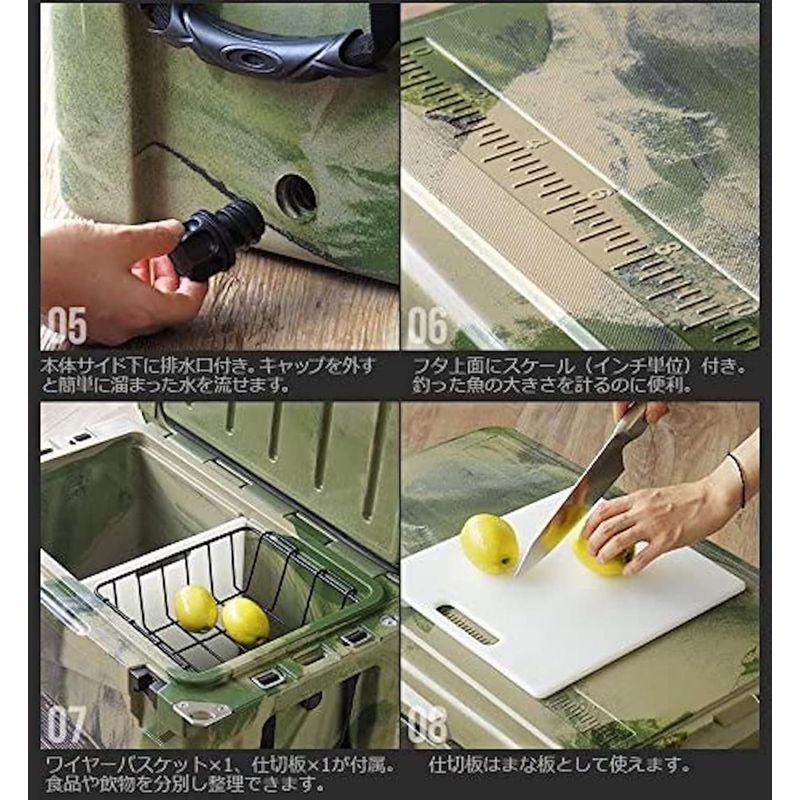 05

本体サイド下に排水口付き。キャップを外すと簡単に溜まった水を流せます。

4
6
8

06

フタ上面にスケール（インチ単位）付き。釣った魚の大きさを計るのに便利。

07

ワイヤーバスケット×1、仕切板×1が付属。食品や飲物を分別し整理できます。

08

仕切板はまな板として使えます。