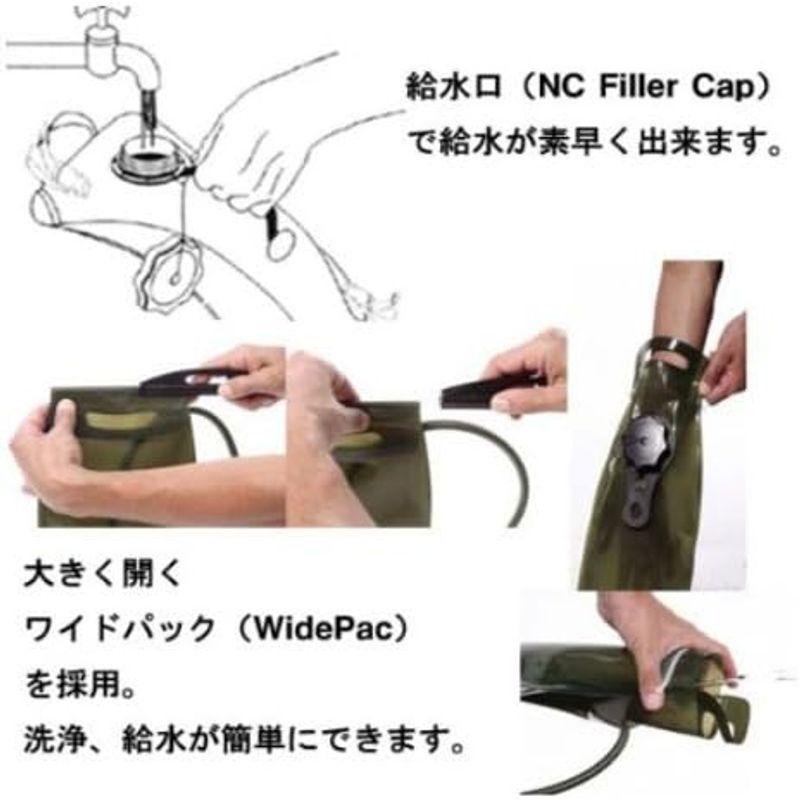 給水口（NC Filler Cap）
で給水が素早く出来ます。

大きく開く
ワイドパック（WidePac）
を採用。
洗浄、給水が簡単にできます。