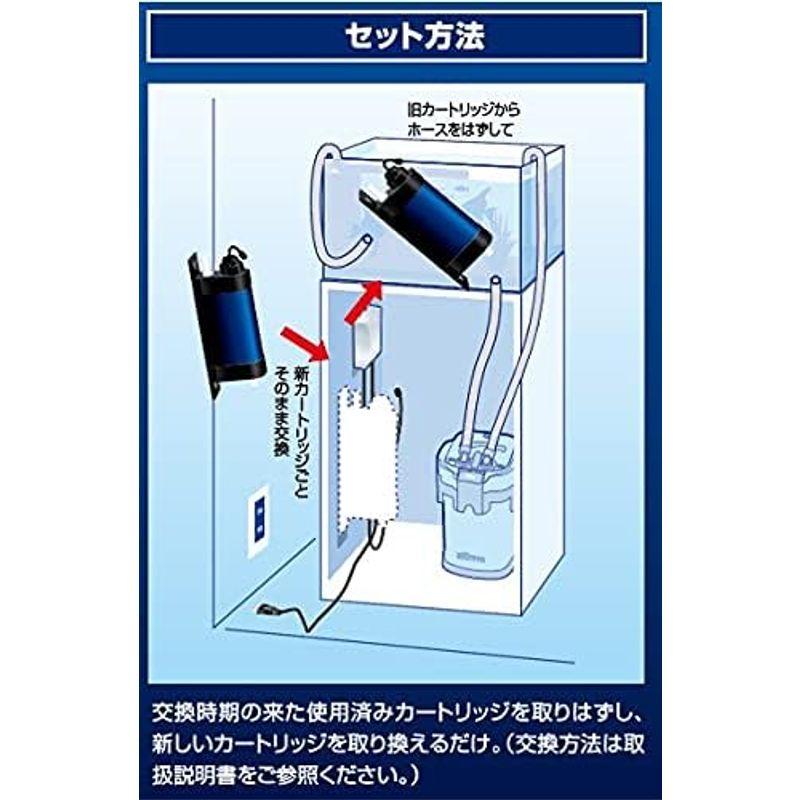 セット方法

旧カートリッジから
ホースをはずして

新カートリッジごと
そのまま交換

交換時期の来た使用済みカートリッジを取りはずし、新しいカートリッジを取り換えるだけ。（交換方法は取扱説明書をご参照ください。）