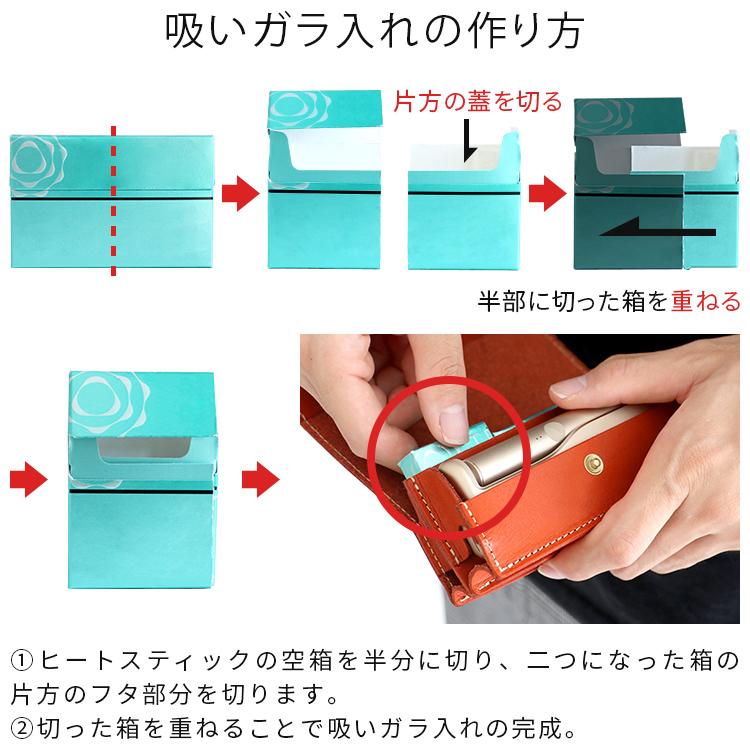 吸いガラ入れの作り方

片方の蓋を切る

半部に切った箱を重ねる

①ヒートスティックの空箱を半分に切り、二つになった箱の片方のフタ部分を切ります。
②切った箱を重ねることで吸いガラ入れの完成。