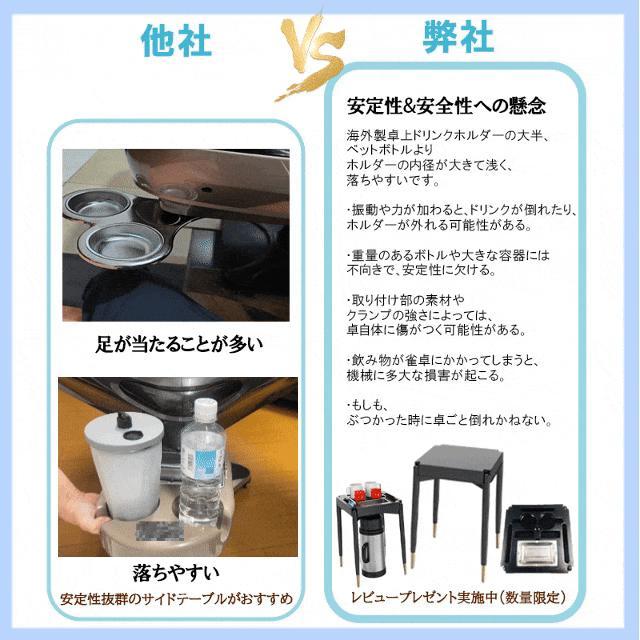 他社

VS

弊社

足が当たることが多い

落ちやすい

安定性抜群のサイドテーブルがおすすめ

安定性&安全性への懸念

海外製卓上ドリンクホルダーの大半、ペットボトルより
ホルダーの内径が大きて浅く、落ちやすいです。

・振動や力が加わると、ドリンクが倒れたり、ホルダーが外れる可能性がある。

・重量のあるボトルや大きな容器には不向きで、安定性に欠ける。

・取り付け部の素材やクランプの強さによっては、卓自体に傷がつく可能性がある。

・飲み物が雀卓にかかってしまうと、機械に多大な損害が起こる。

・もしも、ぶつかった時に卓ごと倒れかねない。

レビュープレゼント実施中（数量限定）