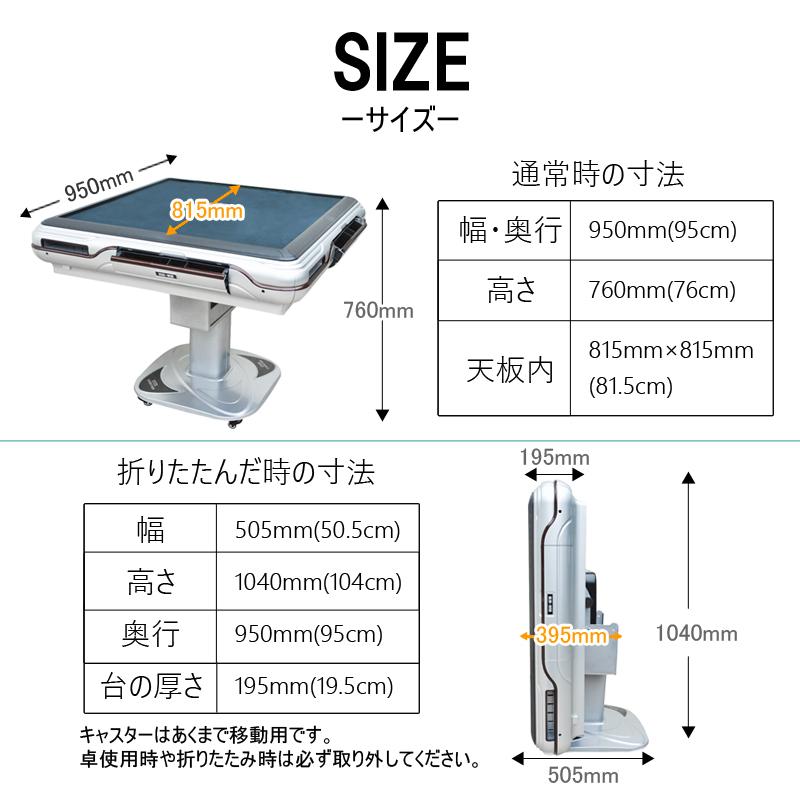 SIZE
ーサイズー

950mm
815mm
760mm

通常時の寸法

| 幅・奥行 | 950mm(95cm) |
|---|---|
| 高さ | 760mm(76cm) |
| 天板内 | 815mm×815mm (81.5cm) |

折りたたんだ時の寸法

| 幅 | 505mm(50.5cm) |
|---|---|
| 高さ | 1040mm(104cm) |
| 奥行 | 950mm(95cm) |
| 台の厚さ | 195mm(19.5cm) |

キャスターはあくまで移動用です。
卓使用時や折りたたみ時は必ず取り外してください。

195mm
395mm
1040mm
505mm