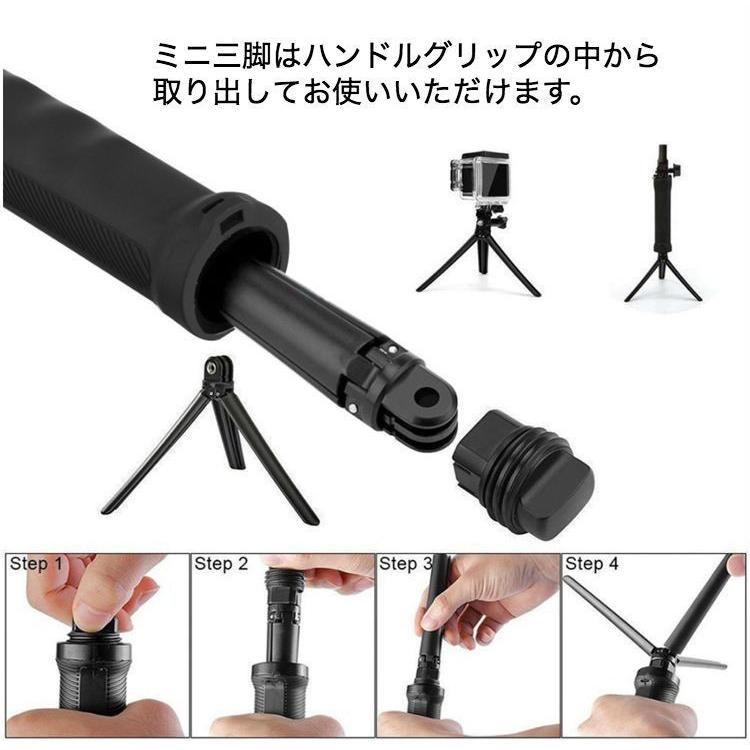 ミニ三脚はハンドルグリップの中から取り出してお使いいただけます。

Step 1

Step 2

Step 3

Step 4