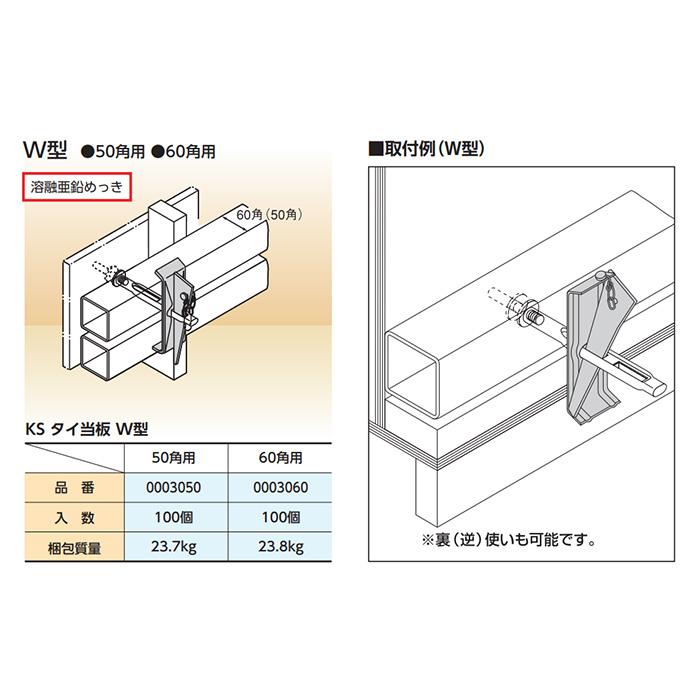 W型 ●50角用 ●60角用

溶融亜鉛めっき

60角（50角）

KS タイ当板 W型

| | 50角用 | 60角用 |
|---|---|---|
| 品 番 | 0003050 | 0003060 |
| 入 数 | 100個 | 100個 |
| 梱包質量 | 23.7kg | 23.8kg |

■取付例（W型）

※裏（逆）使いも可能です。