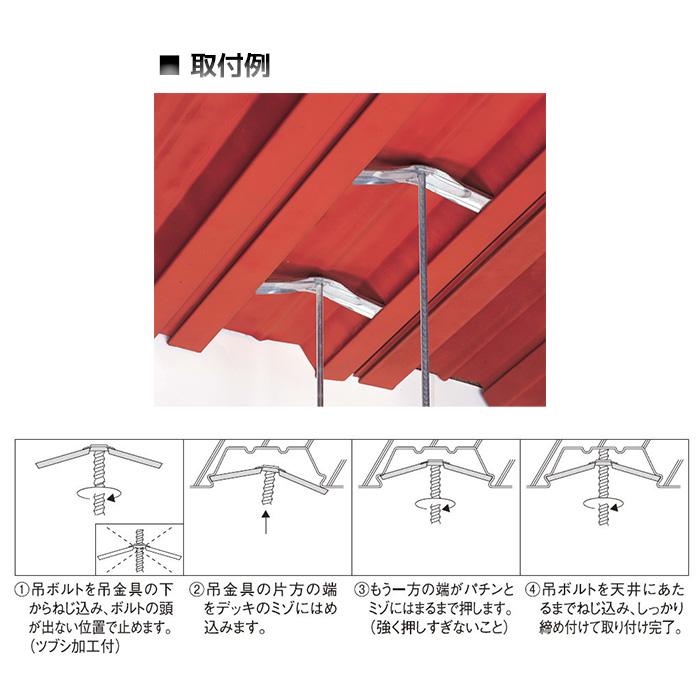 ■ 取付例

①吊ボルトを吊金具の下からねじ込み、ボルトの頭が出ない位置で止めます。(ツブシ加工付)

②吊金具の片方の端をデッキのミゾにはめ込みます。

③もう一方の端がパチンとミゾにはまるまで押します。(強く押しすぎないこと)

④吊ボルトを天井にあたるまでねじ込み、しっかり締め付けて取り付け完了。