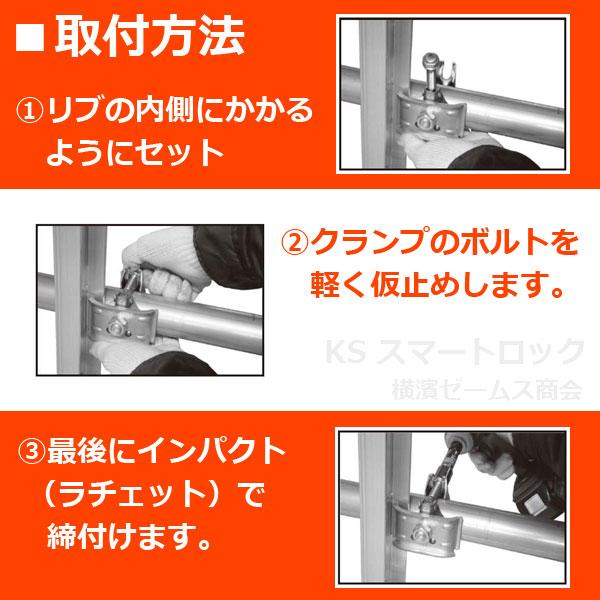 ■取付方法

①リブの内側にかかるようにセット

②クランプのボルトを軽く仮止めします。

KS スマートロック
横濱ゼームス商会

③最後にインパクト（ラチェット）で締付けます。