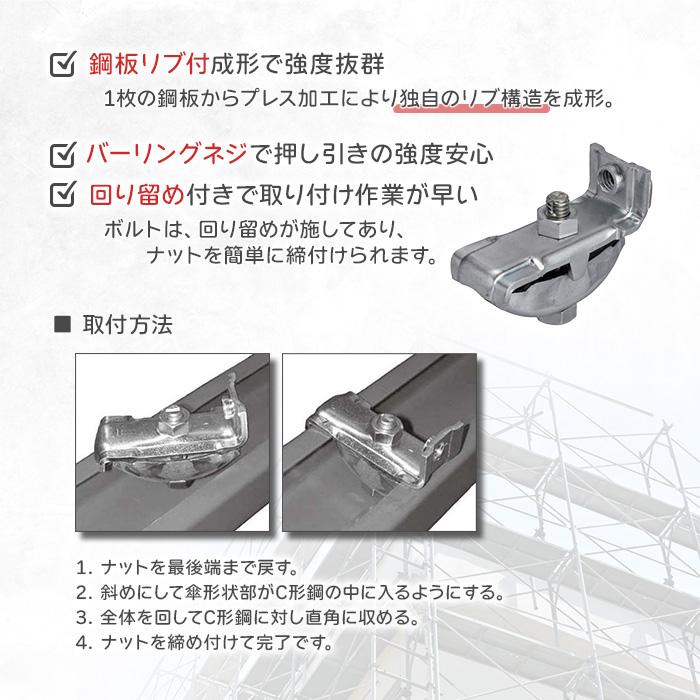 鋼板リブ付成形で強度抜群
1枚の鋼板からプレス加工により独自のリブ構造を成形。

バーリングネジで押し引きの強度安心

回り留め付きで取り付け作業が早い
ボルトは、回り留めが施してあり、ナットを簡単に締付けられます。

■ 取付方法

1. ナットを最後端まで戻す。
2. 斜めにして傘形状部がC形鋼の中に入るようにする。
3. 全体を回してC形鋼に対し直角に収める。
4. ナットを締め付けて完了です。