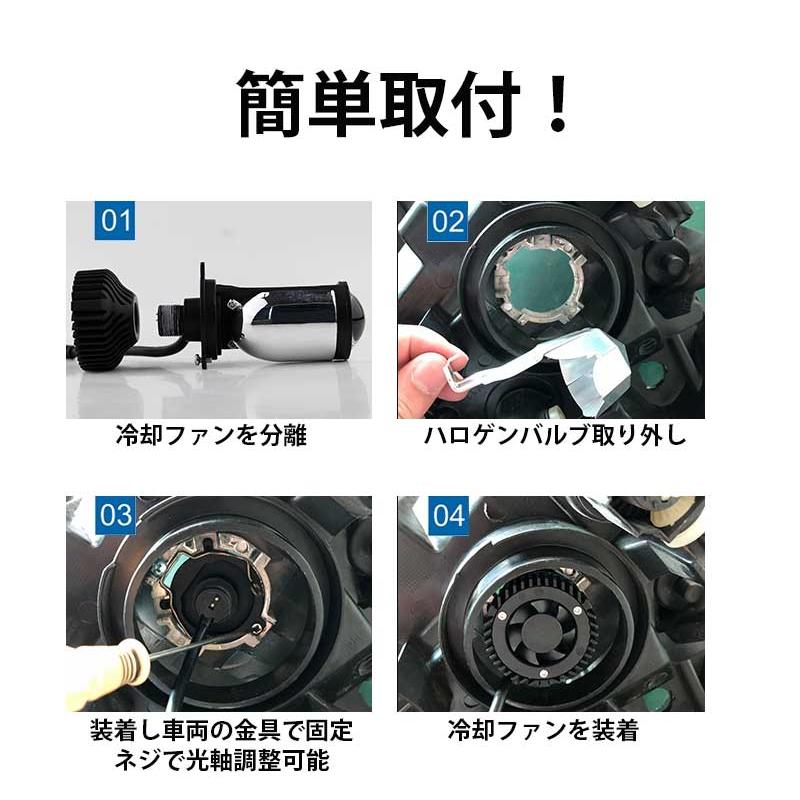 簡単取付！

01

冷却ファンを分離

02

ハロゲンバルブ取り外し

03

装着し車両の金具で固定
ネジで光軸調整可能

04

冷却ファンを装着