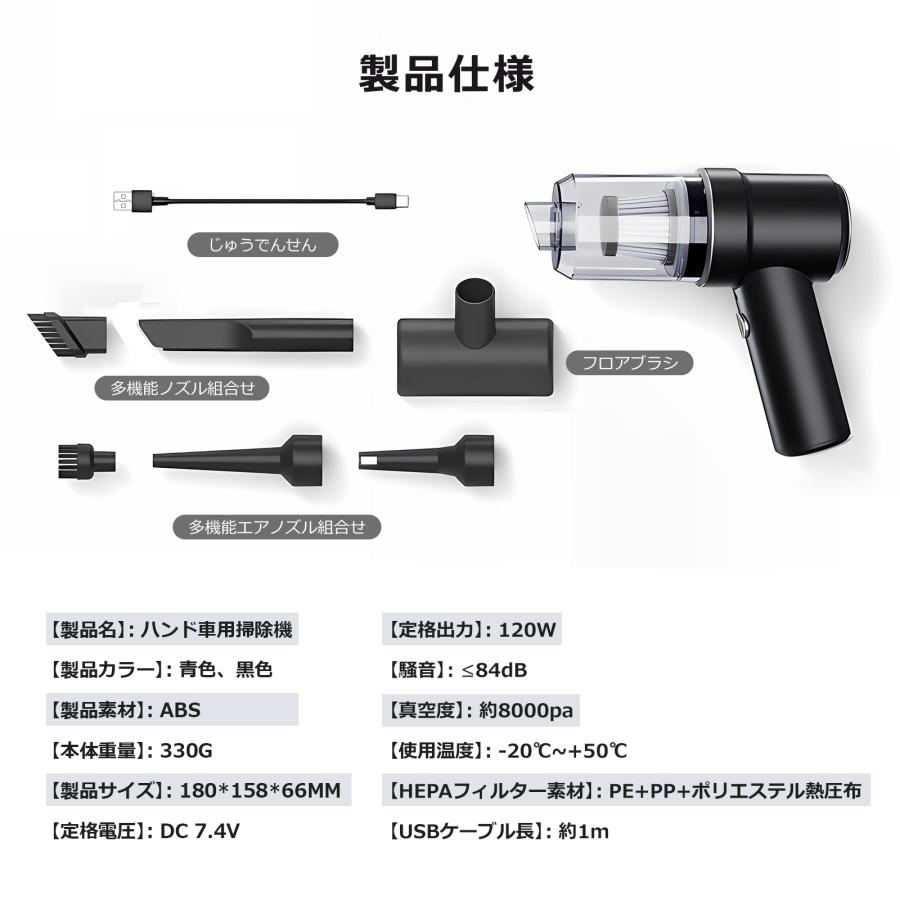 製品仕様

じゅうでんせん

多機能ノズル組合せ

フロアブラシ

多機能エアノズル組合せ

【製品名】: ハンド車用掃除機

【製品カラー】: 青色、黒色

【製品素材】: ABS

【本体重量】: 330G

【製品サイズ】: 180*158*66MM

【定格電圧】: DC 7.4V

【定格出力】: 120W

【騒音】: ≤84dB

【真空度】: 約8000pa

【使用温度】: -20℃~+50℃

【HEPAフィルター素材】: PE+PP+ポリエステル熱圧布

【USBケーブル長】: 約1m