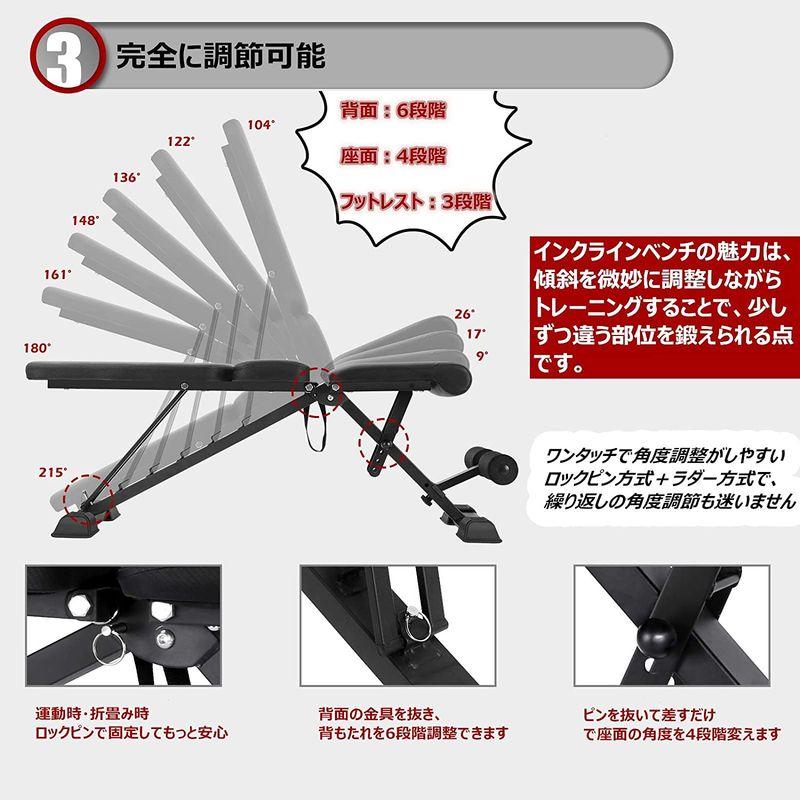 3 完全に調節可能

背面：6段階

座面：4段階

フットレスト：3段階

104°
122°
136°
148°
161°
180°
215°
26°
17°
9°

インクラインベンチの魅力は、傾斜を微妙に調整しながらトレーニングすることで、少しずつ違う部位を鍛えられる点です。

ワンタッチで角度調整がしやすいロックピン方式＋ラダー方式で、繰り返しの角度調節も迷いません

運動時・折畳み時
ロックピンで固定してもっと安心

背面の金具を抜き、
背もたれを6段階調整できます

ピンを抜いて差すだけ
で座面の角度を4段階変えます