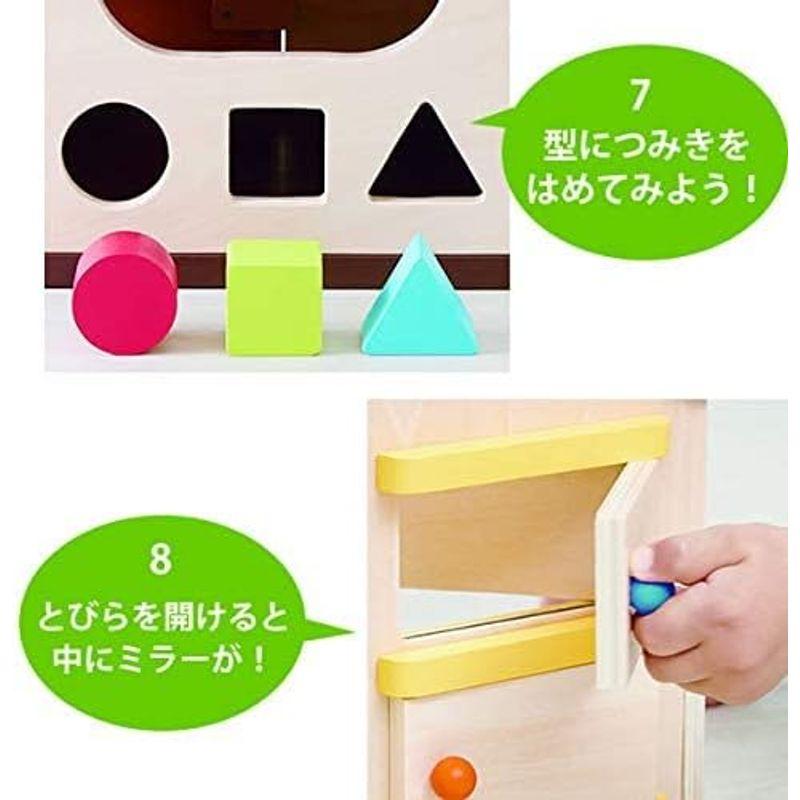 7
型につみきを
はめてみよう！

8
とびらを開けると
中にミラーが！