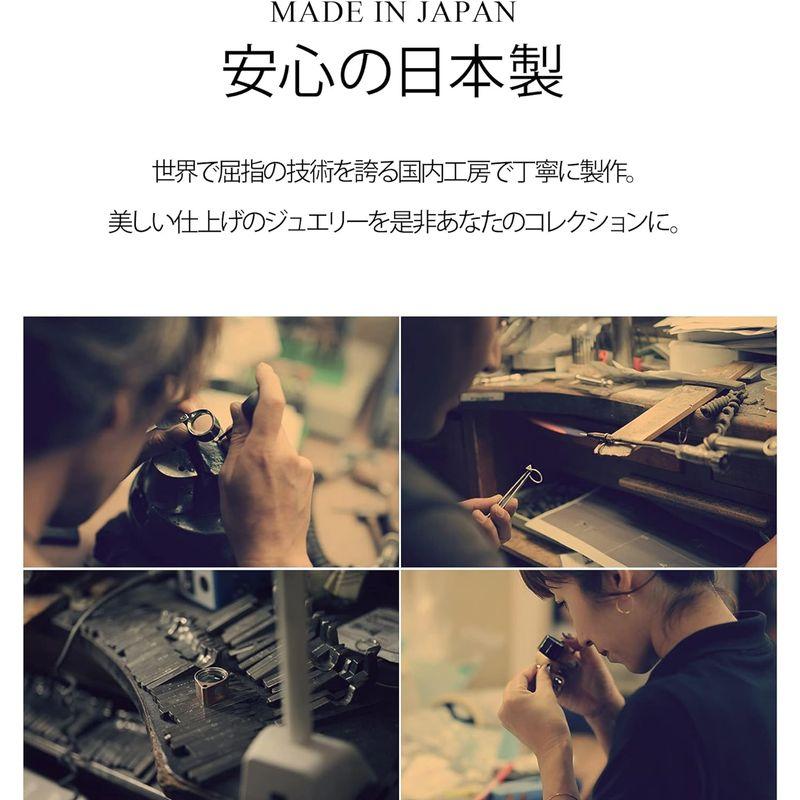 MADE IN JAPAN
安心の日本製

世界で屈指の技術を誇る国内工房で丁寧に製作。
美しい仕上げのジュエリーを是非あなたのコレクションに。