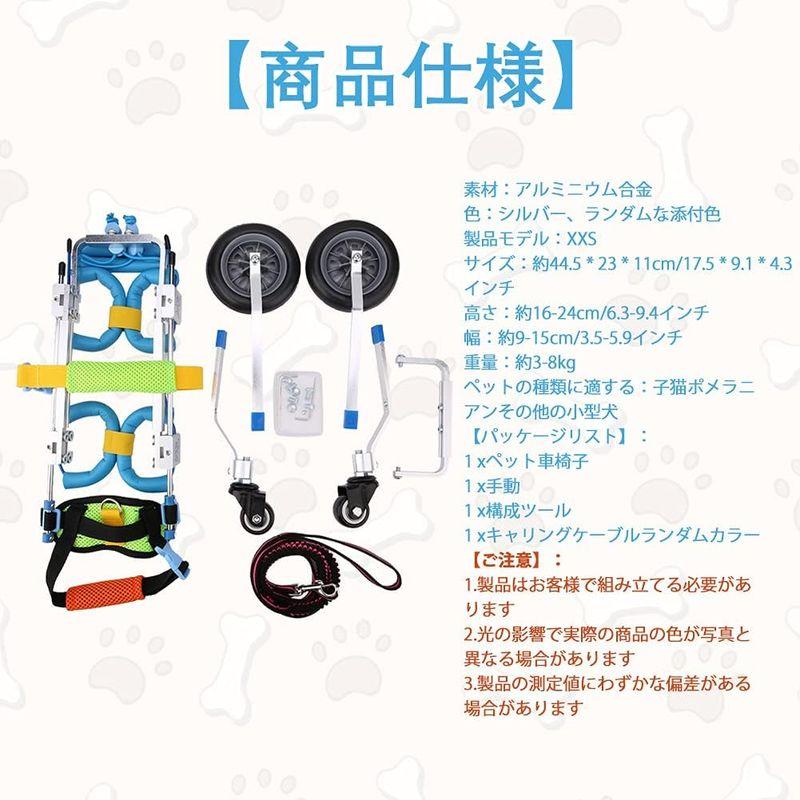 【商品仕様】

素材：アルミニウム合金
色：シルバー、ランダムな添付色
製品モデル：XXS
サイズ：約44.5 * 23 * 11cm/17.5 * 9.1 * 4.3インチ
高さ：約16-24cm/6.3-9.4インチ
幅：約9-15cm/3.5-5.9インチ
重量：約3-8kg
ペットの種類に適する：子猫ポメラニアンその他の小型犬
【パッケージリスト】：
1 xペット車椅子
1 x手動
1 x構成ツール
1 xキャリングケーブルランダムカラー
【ご注意】：
1.製品はお客様で組み立てる必要があります
2.光の影響で実際の商品の色が写真と異なる場合があります
3.製品の測定値にわずかな偏差がある場合があります