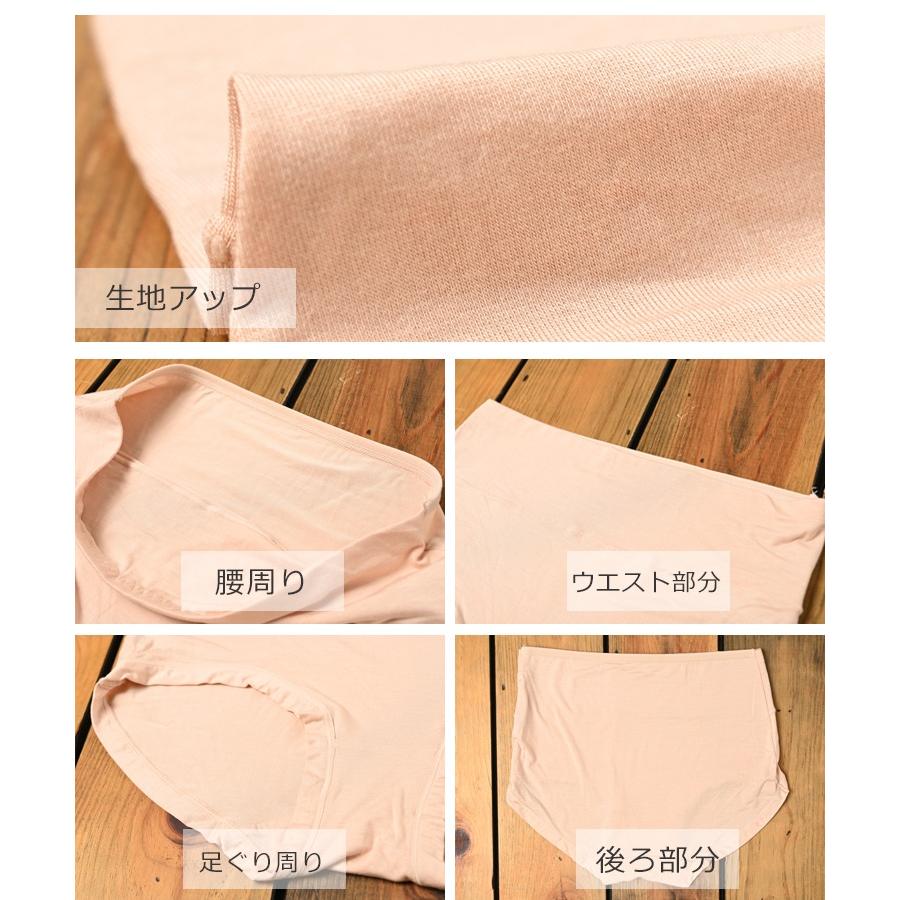 生地アップ

腰周り

ウエスト部分

足ぐり周り

後ろ部分