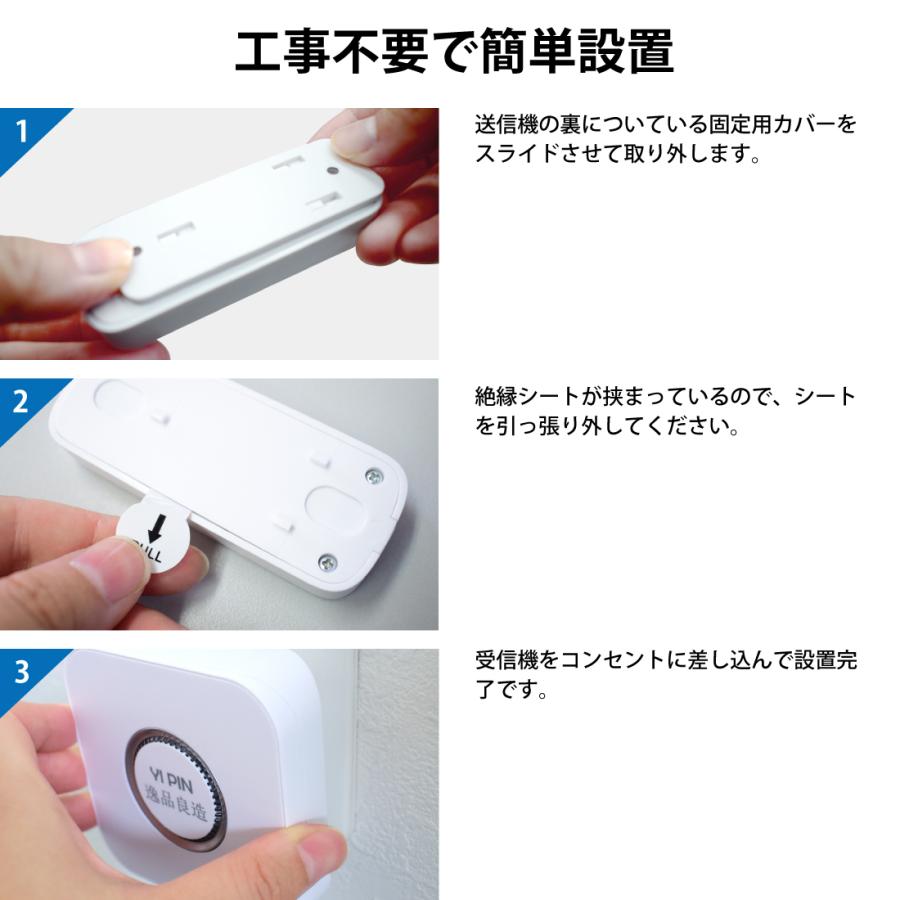 工事不要で簡単設置

1

送信機の裏についている固定用カバーをスライドさせて取り外します。

2

PULL

絶縁シートが挟まっているので、シートを引っ張り外してください。

3

YI PIN
逸品良造

受信機をコンセントに差し込んで設置完了です。