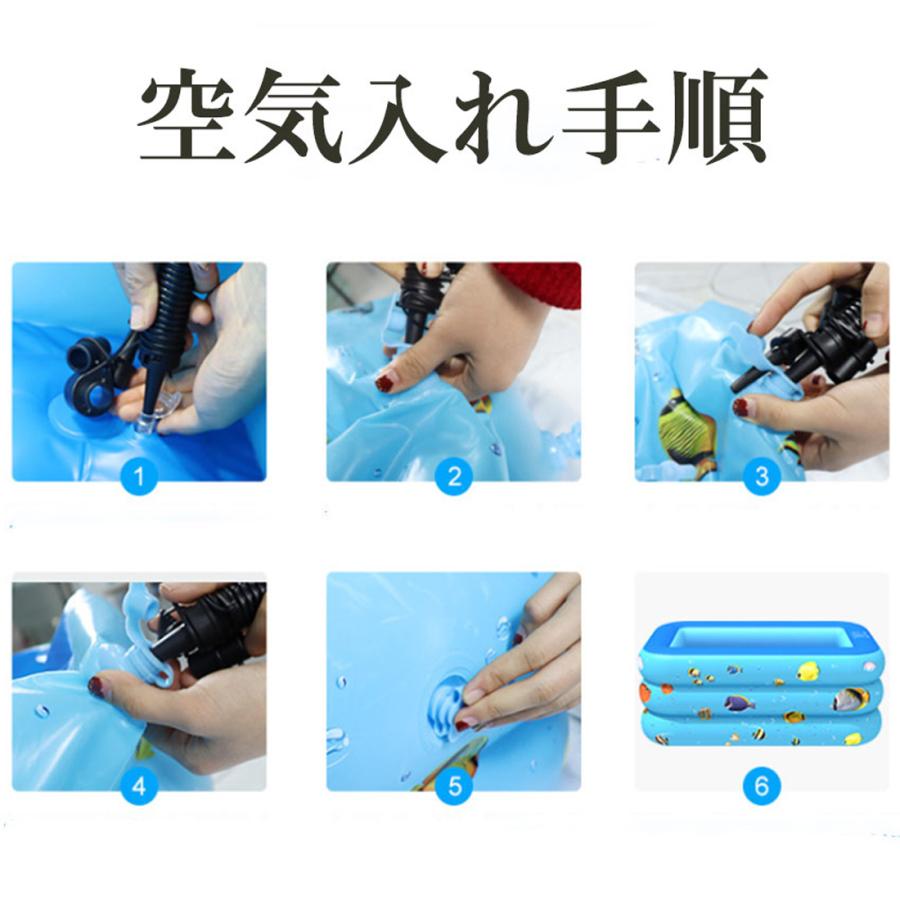 空気入れ手順

1

2

3

4

5

6