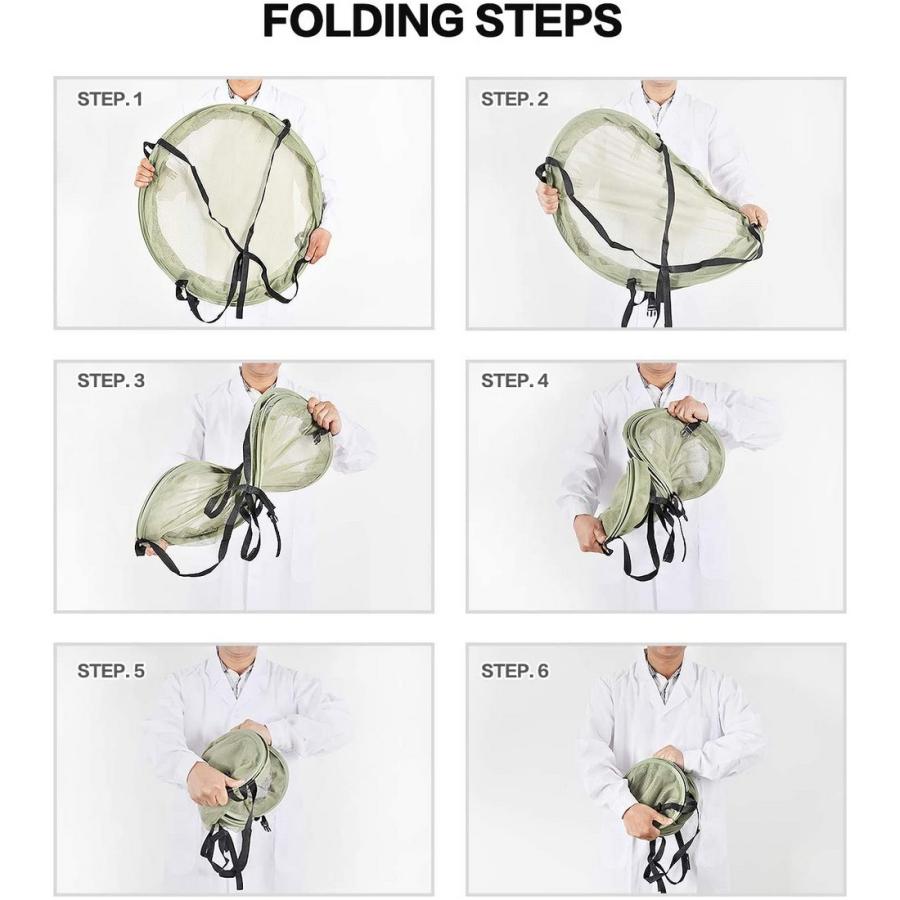 FOLDING STEPS

STEP. 1

STEP. 2

STEP. 3

STEP. 4

STEP. 5

STEP. 6