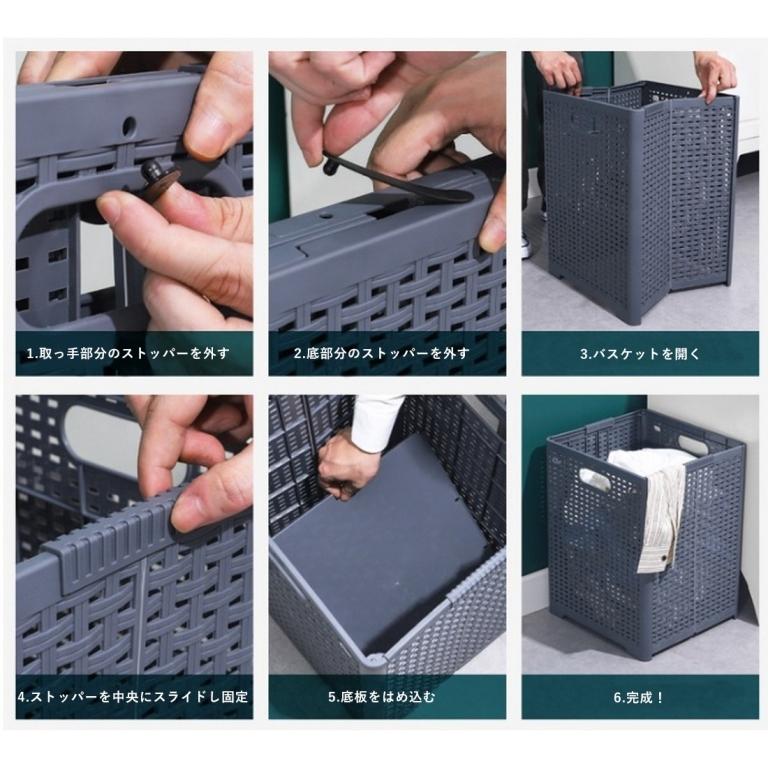 1.取っ手部分のストッパーを外す

2.底部分のストッパーを外す

3.バスケットを開く

4.ストッパーを中央にスライドし固定

5.底板をはめ込む

6.完成！