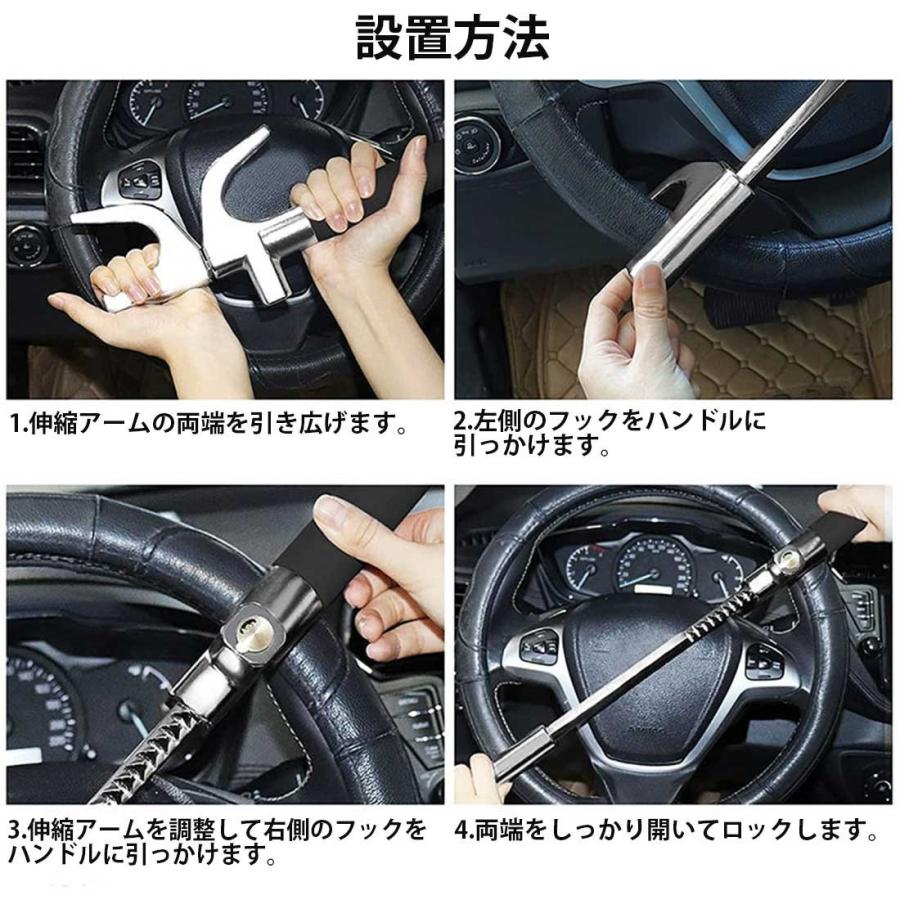 設置方法

1.伸縮アームの両端を引き広げます。

2.左側のフックをハンドルに引っかけます。

3.伸縮アームを調整して右側のフックをハンドルに引っかけます。

4.両端をしっかり開いてロックします。