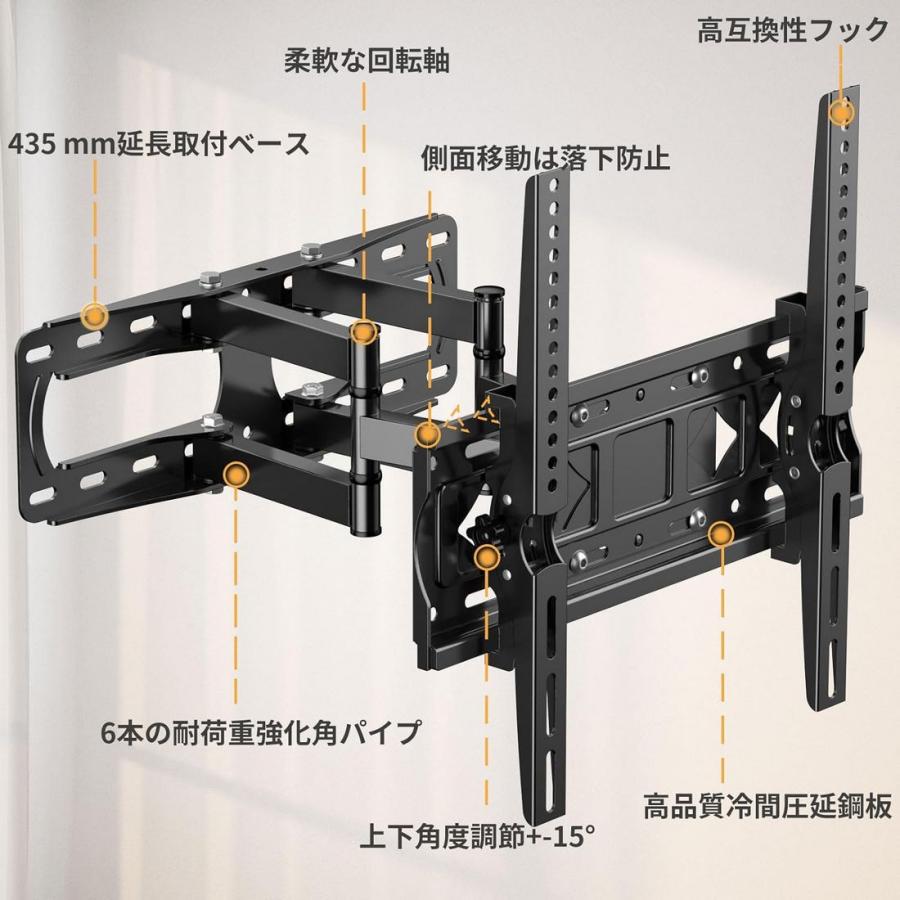 高互換性フック

柔軟な回転軸

435 mm延長取付ベース

側面移動は落下防止

6本の耐荷重強化角パイプ

高品質冷間圧延鋼板

上下角度調節+-15°