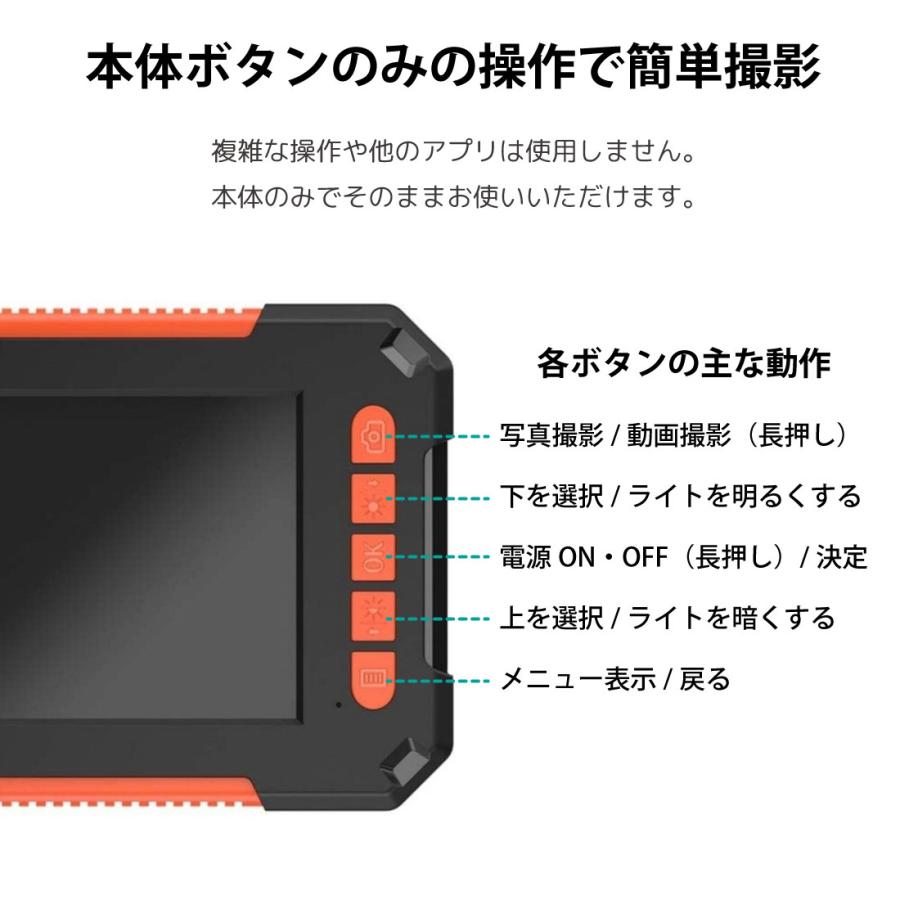 本体ボタンのみの操作で簡単撮影

複雑な操作や他のアプリは使用しません。
本体のみでそのままお使いいただけます。

各ボタンの主な動作

写真撮影 / 動画撮影（長押し）

下を選択 / ライトを明るくする

OK

電源 ON・OFF（長押し）/ 決定

上を選択 / ライトを暗くする

メニュー表示 / 戻る