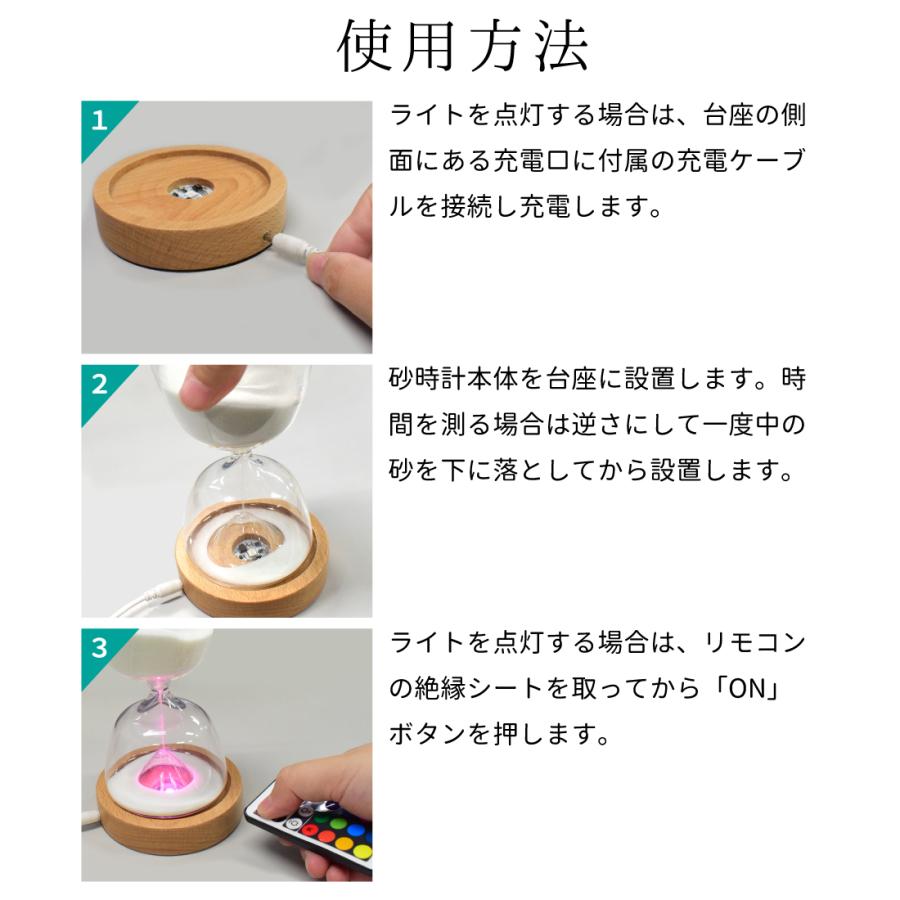 使用方法

1

ライトを点灯する場合は、台座の側面にある充電口に付属の充電ケーブルを接続し充電します。

2

砂時計本体を台座に設置します。時間を測る場合は逆さにして一度中の砂を下に落としてから設置します。

3

ライトを点灯する場合は、リモコンの絶縁シートを取ってから「ON」ボタンを押します。