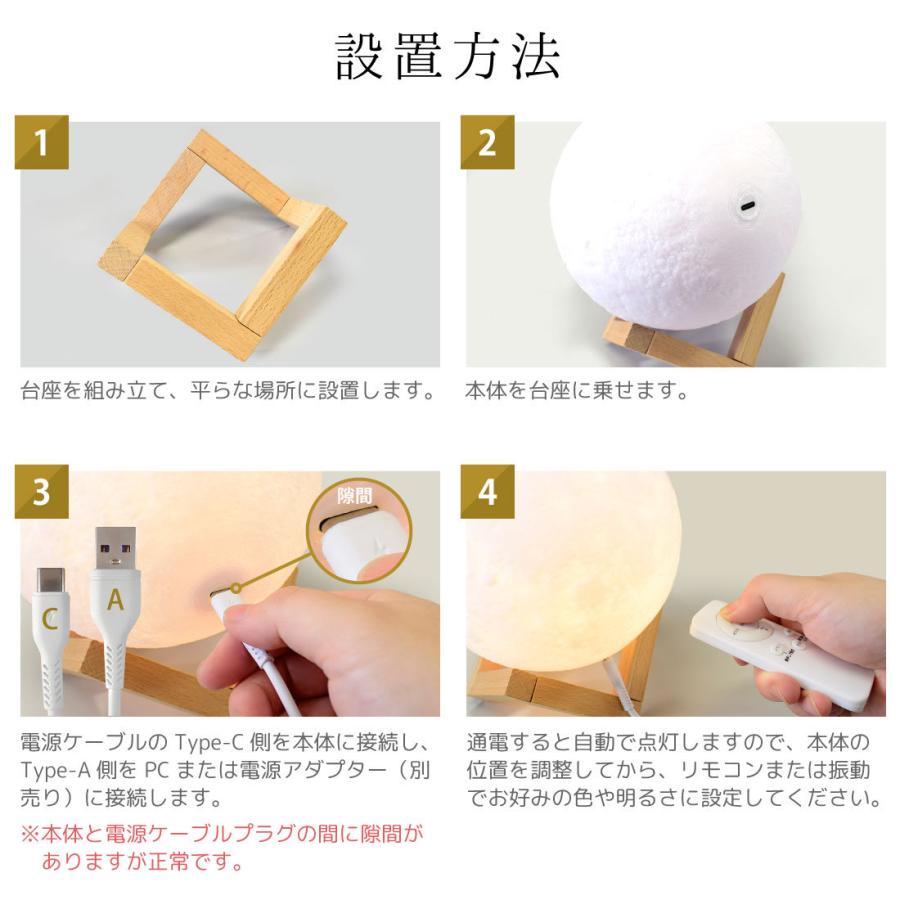 設置方法

1

台座を組み立て、平らな場所に設置します。

2

本体を台座に乗せます。

3

隙間

C

A

電源ケーブルの Type-C 側を本体に接続し、Type-A 側を PC または電源アダプター（別売り）に接続します。

※本体と電源ケーブルプラグの間に隙間がありますが正常です。

4

通電すると自動で点灯しますので、本体の位置を調整してから、リモコンまたは振動でお好みの色や明るさに設定してください。