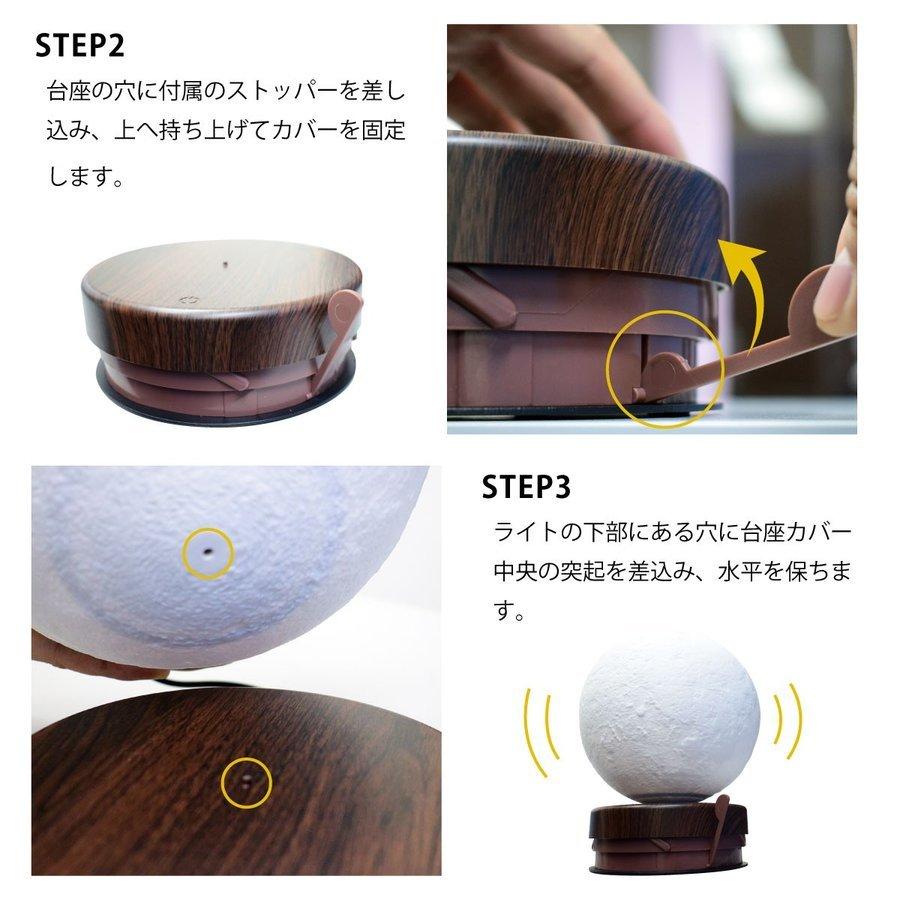 STEP2

台座の穴に付属のストッパーを差し込み、上へ持ち上げてカバーを固定します。

STEP3

ライトの下部にある穴に台座カバー中央の突起を差込み、水平を保ちます。